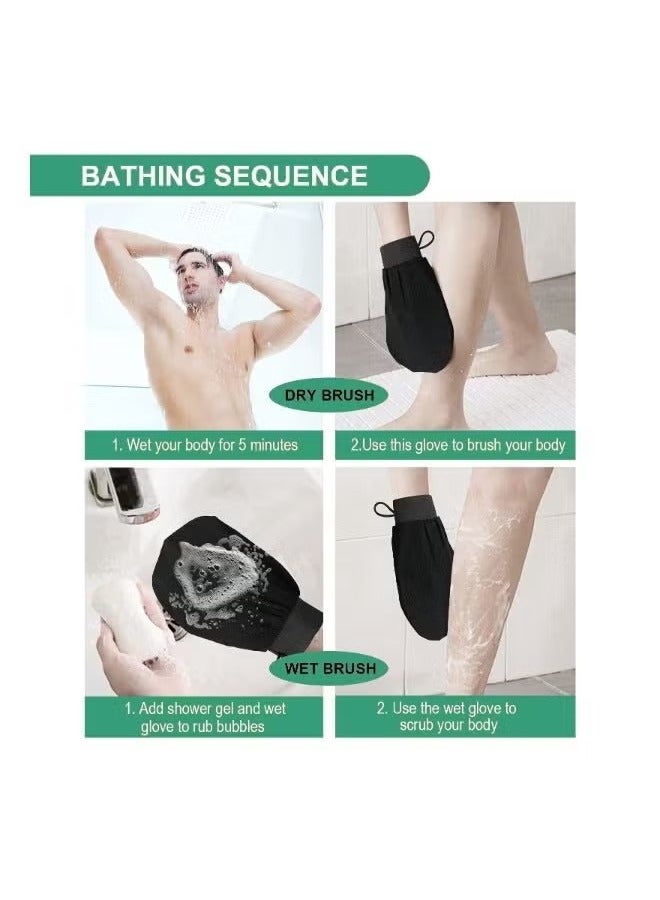 BATHING SEQUENCE

DRY BRUSH

1. Wet your body for 5 minutes

2.Use this glove to brush your body

WET BRUSH

1. Add shower gel and wet glove to rub bubbles

2. Use the wet glove to scrub your body