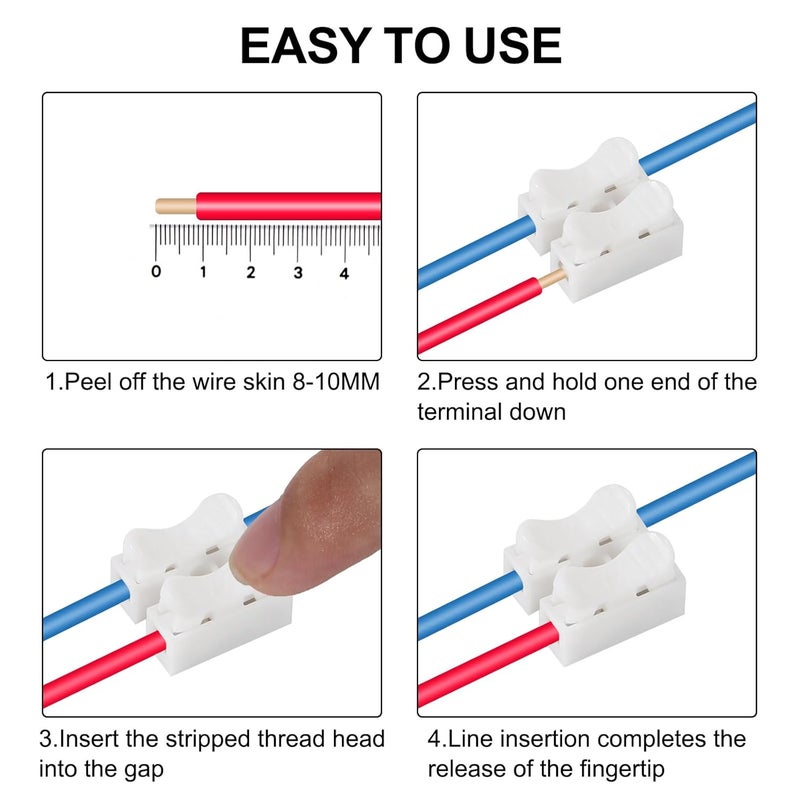 EASY TO USE

0 1 2 3 4

1.Peel off the wire skin 8-10MM

2.Press and hold one end of the terminal down

3.Insert the stripped thread head into the gap

4.Line insertion completes the release of the fingertip