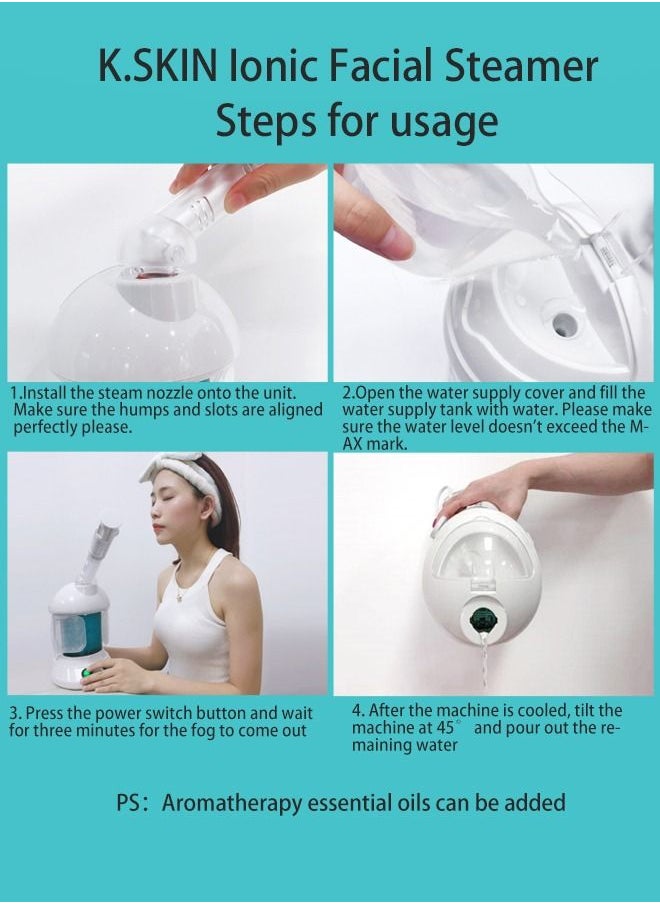 K.SKIN Ionic Facial Steamer
Steps for usage

1.Install the steam nozzle onto the unit. Make sure the humps and slots are aligned perfectly please.

2.Open the water supply cover and fill the water supply tank with water. Please make sure the water level doesn't exceed the MAX mark.

3. Press the power switch button and wait for three minutes for the fog to come out

4. After the machine is cooled, tilt the machine at 45° and pour out the remaining water

PS: Aromatherapy essential oils can be added