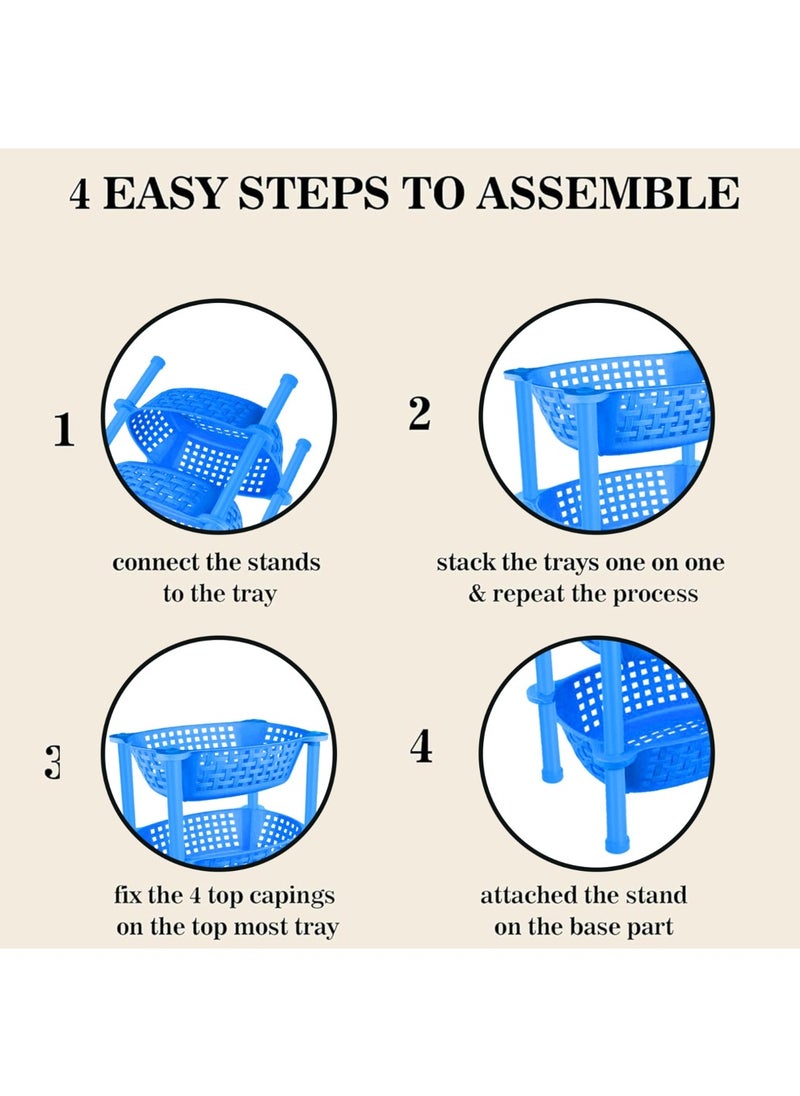 4 EASY STEPS TO ASSEMBLE

1

connect the stands to the tray

2

stack the trays one on one & repeat the process

3

fix the 4 top capings on the top most tray

4

attached the stand on the base part