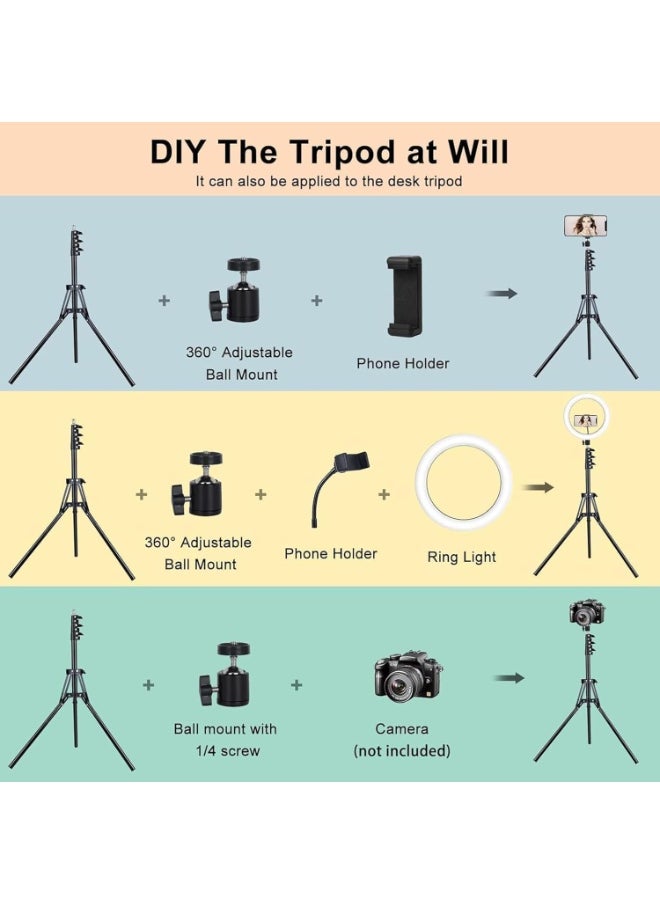 DIY The Tripod at Will

It can also be applied to the desk tripod

+ 360° Adjustable Ball Mount + Phone Holder

+ 360° Adjustable Ball Mount + Phone Holder + Ring Light

+ Ball mount with 1/4 screw + Camera (not included)