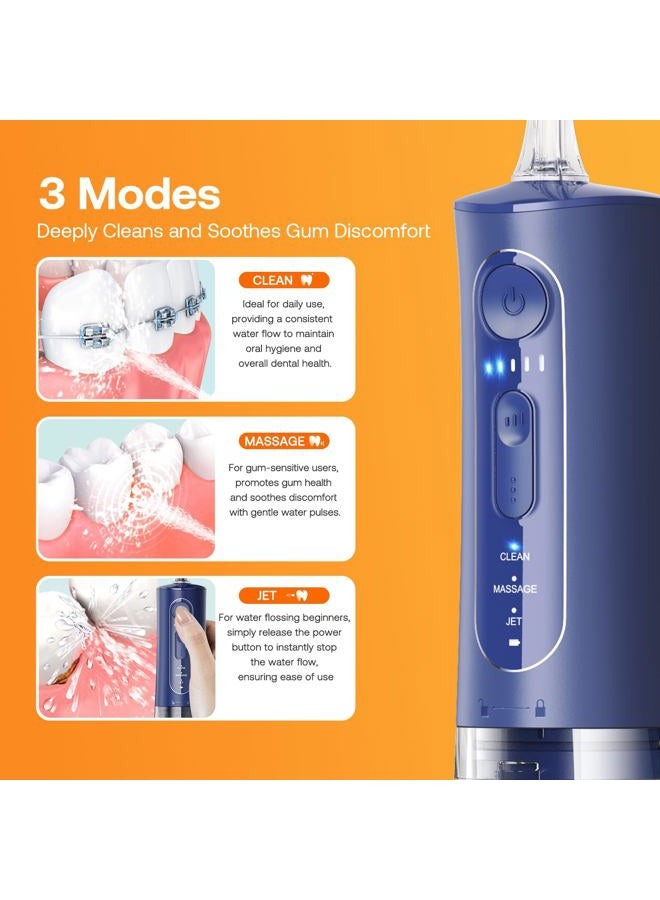 3 Modes

Deeply Cleans and Soothes Gum Discomfort

CLEAN

Ideal for daily use, providing a consistent water flow to maintain oral hygiene and overall dental health.

MASSAGE

For gum-sensitive users, promotes gum health and soothes discomfort with gentle water pulses.

JET

For water flossing beginners, simply release the power button to instantly stop the water flow, ensuring ease of use

CLEAN

MASSAGE

JET