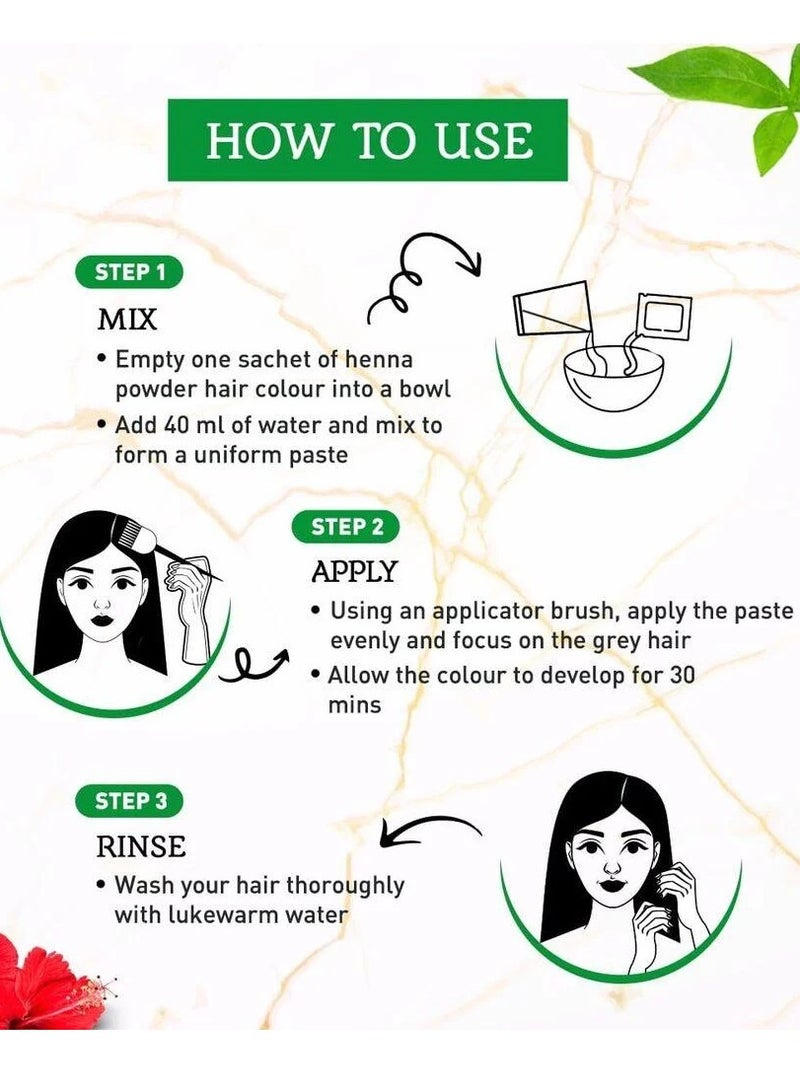 HOW TO USE

STEP 1

MIX

• Empty one sachet of henna powder hair colour into a bowl

• Add 40 ml of water and mix to form a uniform paste

STEP 2

APPLY

• Using an applicator brush, apply the paste evenly and focus on the grey hair

• Allow the colour to develop for 30 mins

STEP 3

RINSE

• Wash your hair thoroughly with lukewarm water