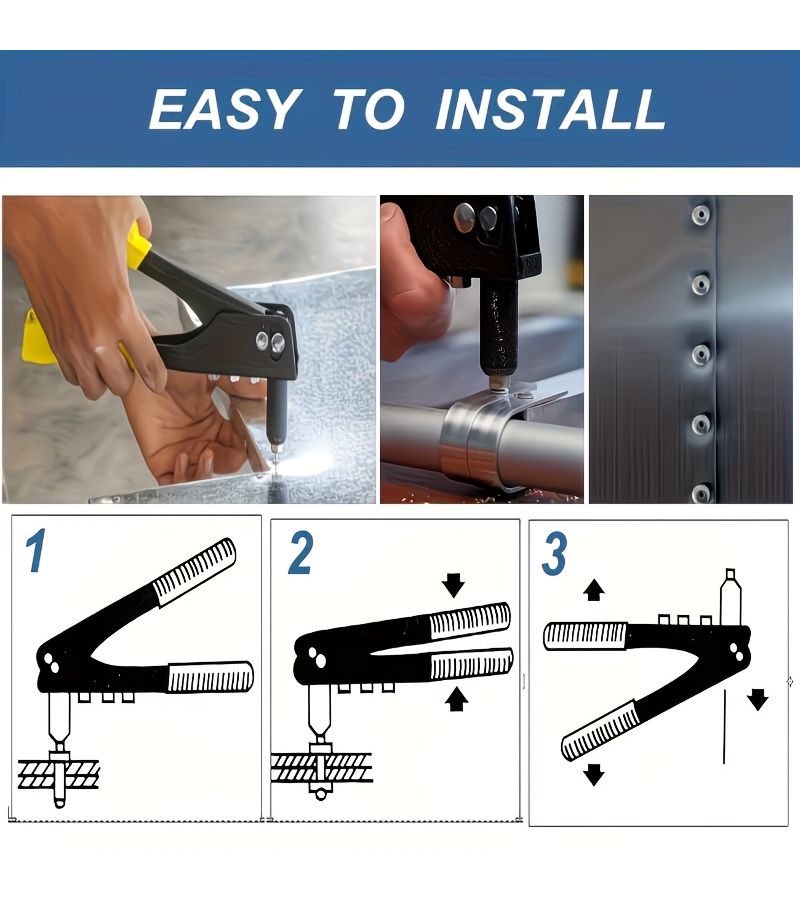 EASY TO INSTALL

1

2

3