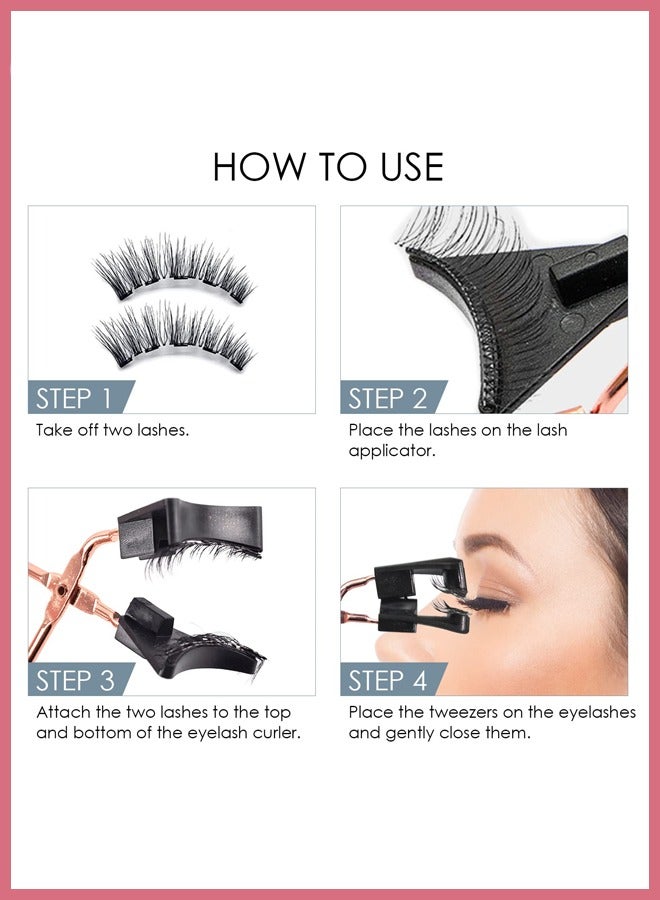 HOW TO USE

STEP 1

Take off two lashes.

STEP 2

Place the lashes on the lash applicator.

STEP 3

Attach the two lashes to the top and bottom of the eyelash curler.

STEP 4

Place the tweezers on the eyelashes and gently close them.