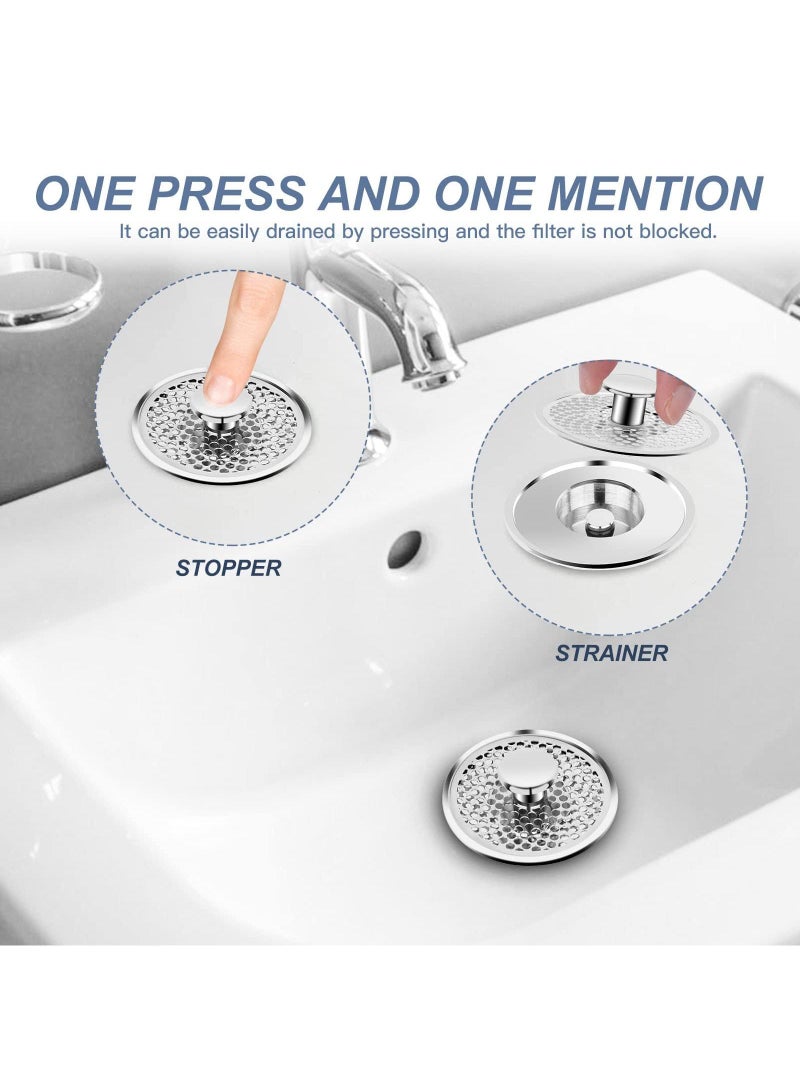 ONE PRESS AND ONE MENTION
It can be easily drained by pressing and the filter is not blocked.

STOPPER

STRAINER