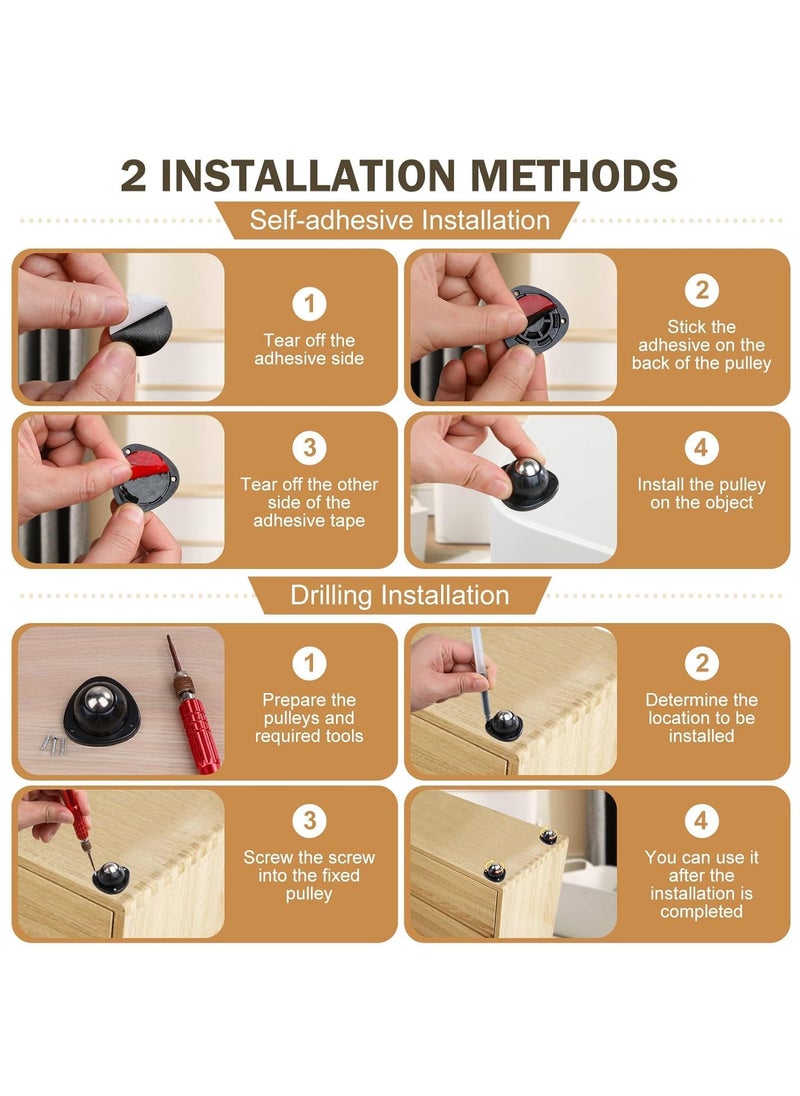 2 INSTALLATION METHODS

Self-adhesive Installation

1
Tear off the adhesive side

2
Stick the adhesive on the back of the pulley

3
Tear off the other side of the adhesive tape

4
Install the pulley on the object

Drilling Installation

1
Prepare the pulleys and required tools

2
Determine the location to be installed

3
Screw the screw into the fixed pulley

4
You can use it after the installation is completed