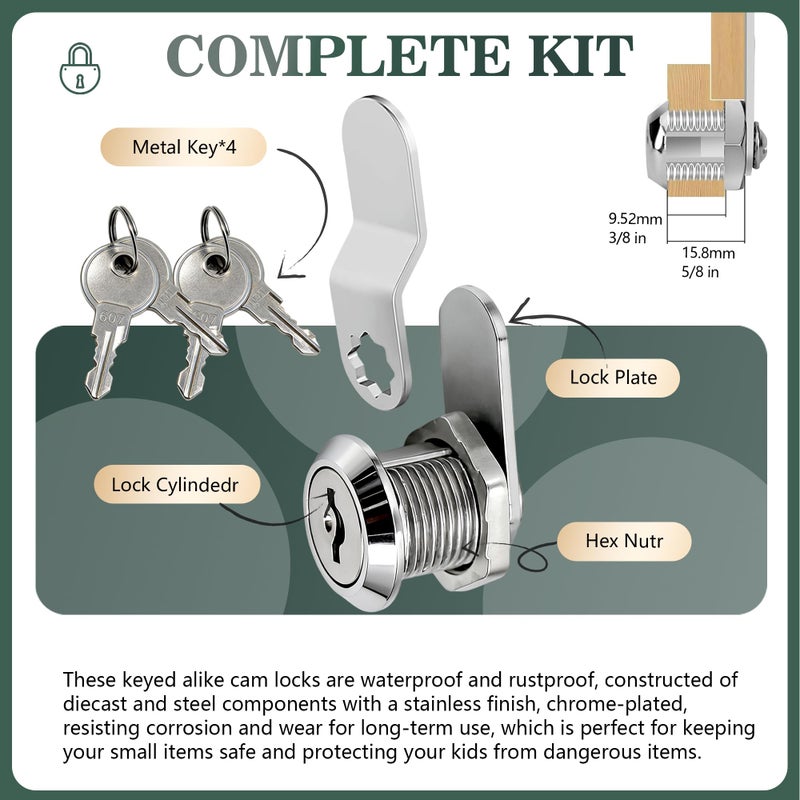 COMPLETE KIT

Metal Key*4

9.52mm
3/8 in

15.8mm
5/8 in

Lock Plate

Lock Cylindedr

Hex Nutr

These keyed alike cam locks are waterproof and rustproof, constructed of diecast and steel components with a stainless finish, chrome-plated, resisting corrosion and wear for long-term use, which is perfect for keeping your small items safe and protecting your kids from dangerous items.