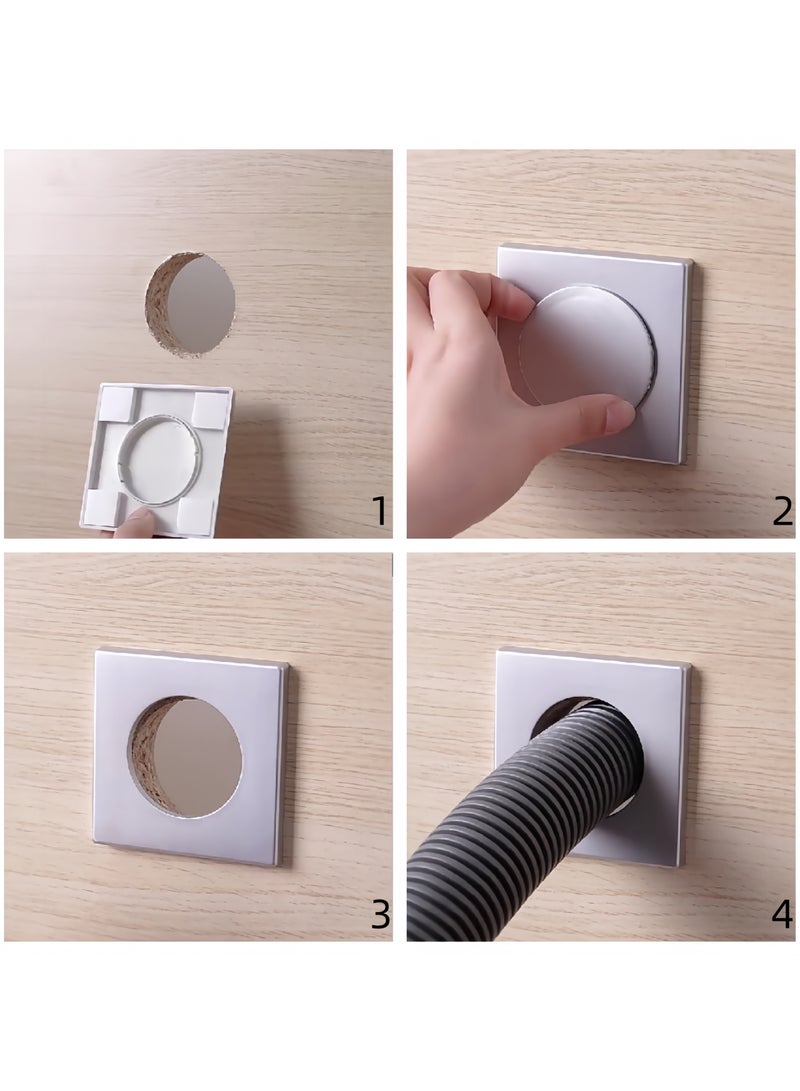 1
2
3
4