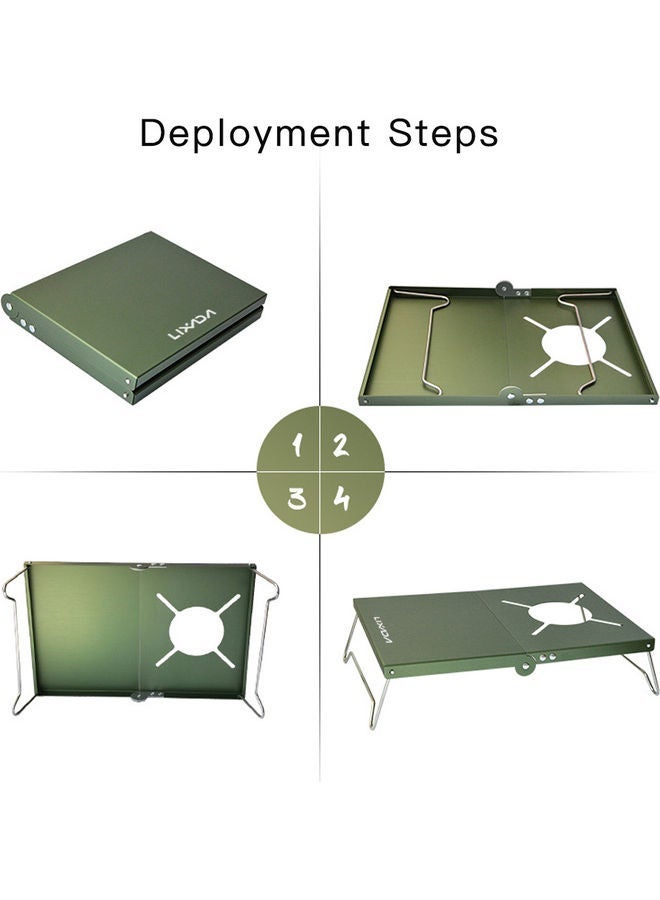 Deployment Steps

LIXADA

1 2
3 4

LIXADA