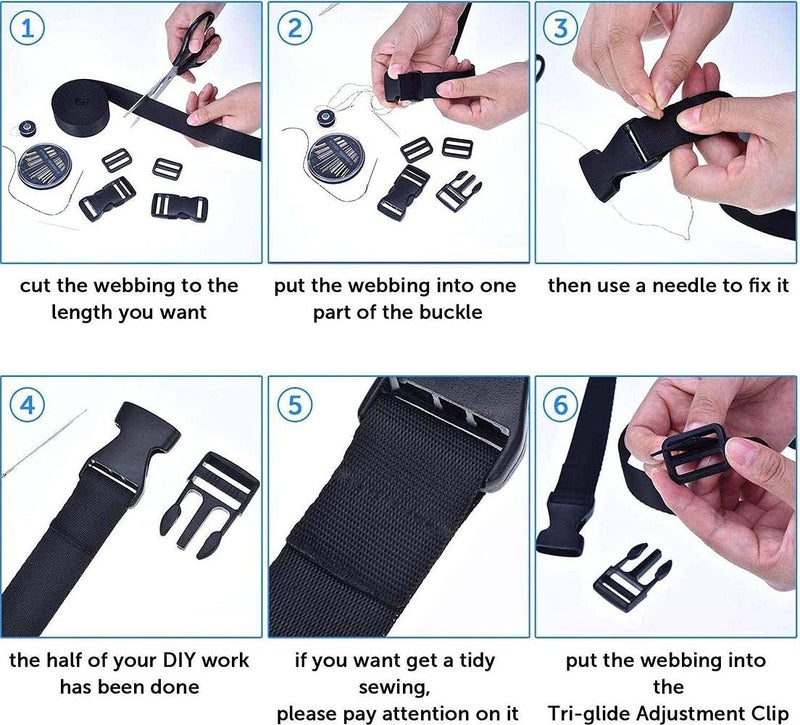 1

cut the webbing to the length you want

2

put the webbing into one part of the buckle

3

then use a needle to fix it

4

the half of your DIY work has been done

5

if you want get a tidy sewing, please pay attention on it

6

put the webbing into the Tri-glide Adjustment Clip