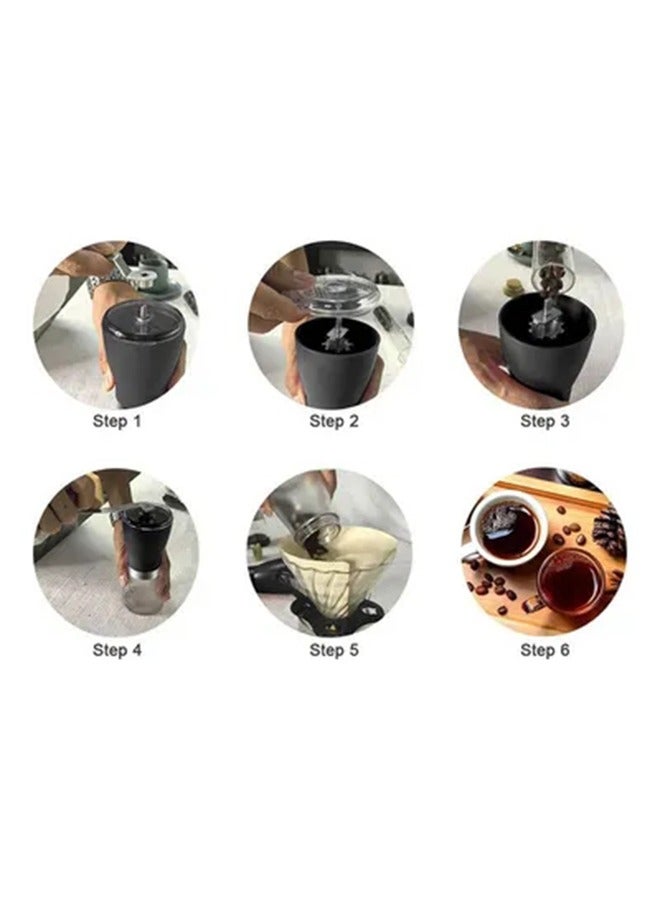 Step 1

Step 2

Step 3

Step 4

Step 5

Step 6