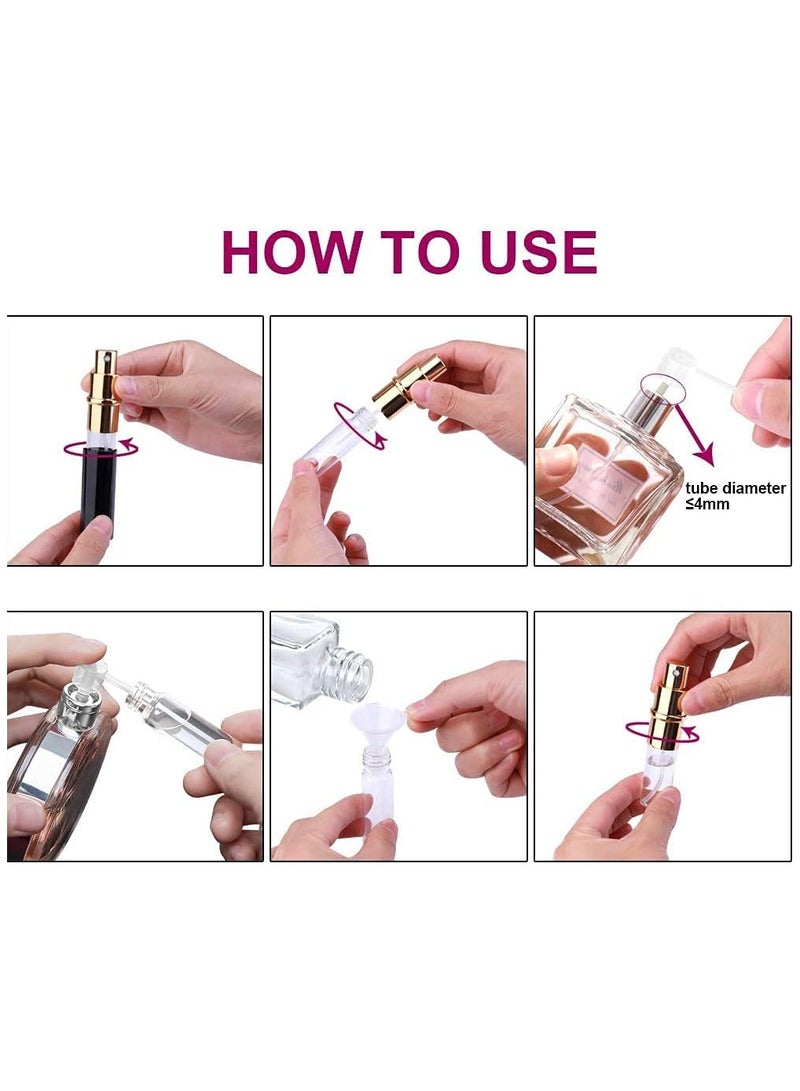 HOW TO USE

tube diameter ≤4mm