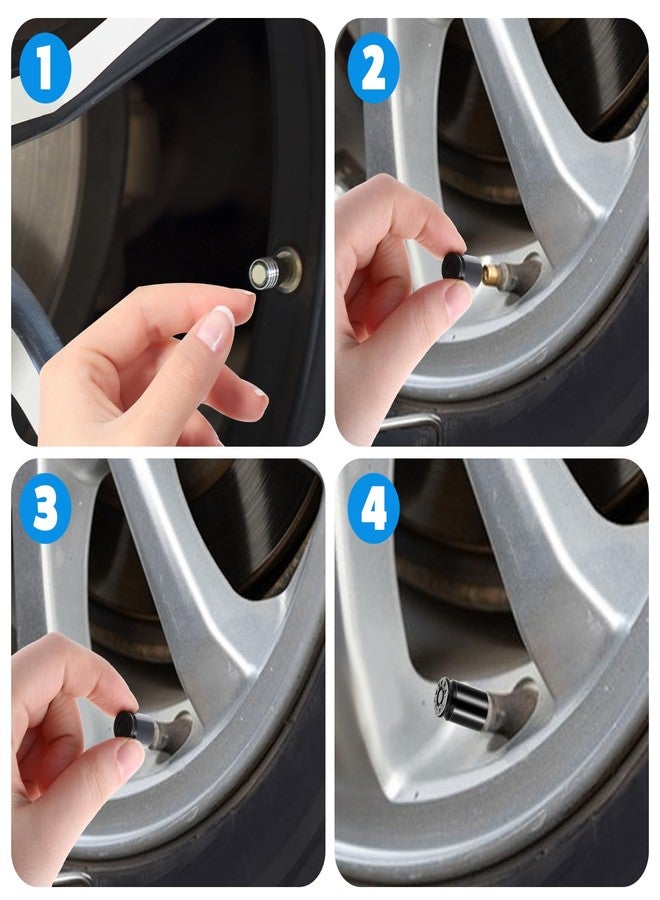 1

2

3

4