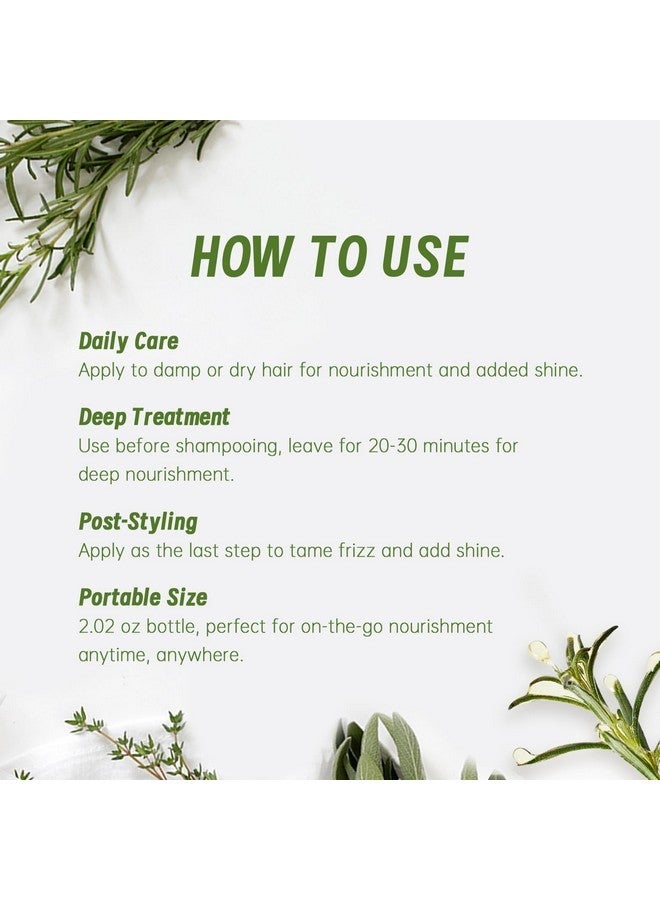 HOW TO USE

Daily Care
Apply to damp or dry hair for nourishment and added shine.

Deep Treatment
Use before shampooing, leave for 20-30 minutes for deep nourishment.

Post-Styling
Apply as the last step to tame frizz and add shine.

Portable Size
2.02 oz bottle, perfect for on-the-go nourishment anytime, anywhere.