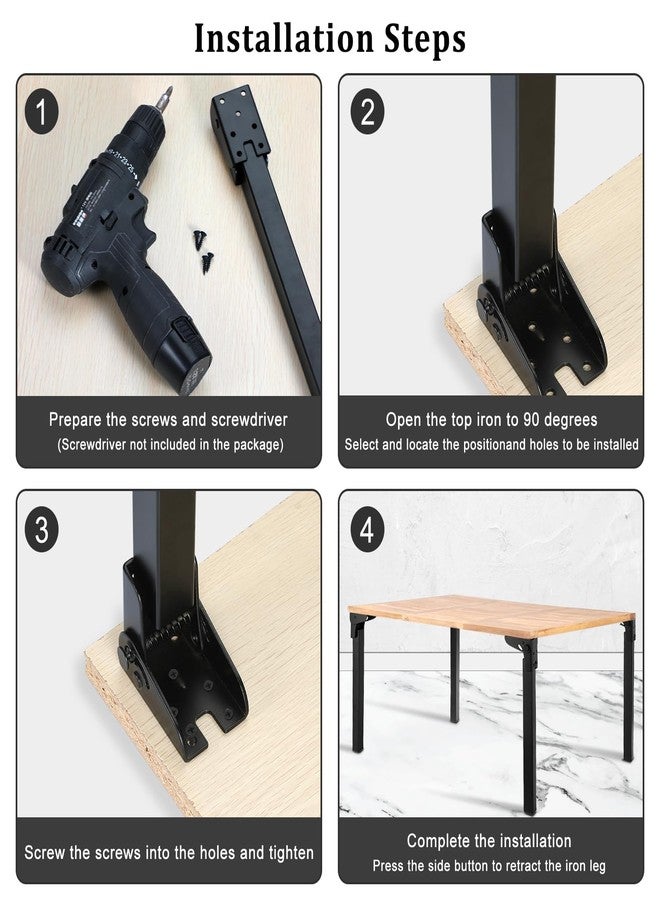 Installation Steps

1

Prepare the screws and screwdriver
(Screwdriver not included in the package)

2

Open the top iron to 90 degrees
Select and locate the positionand holes to be installed

3

Screw the screws into the holes and tighten

4

Complete the installation
Press the side button to retract the iron leg