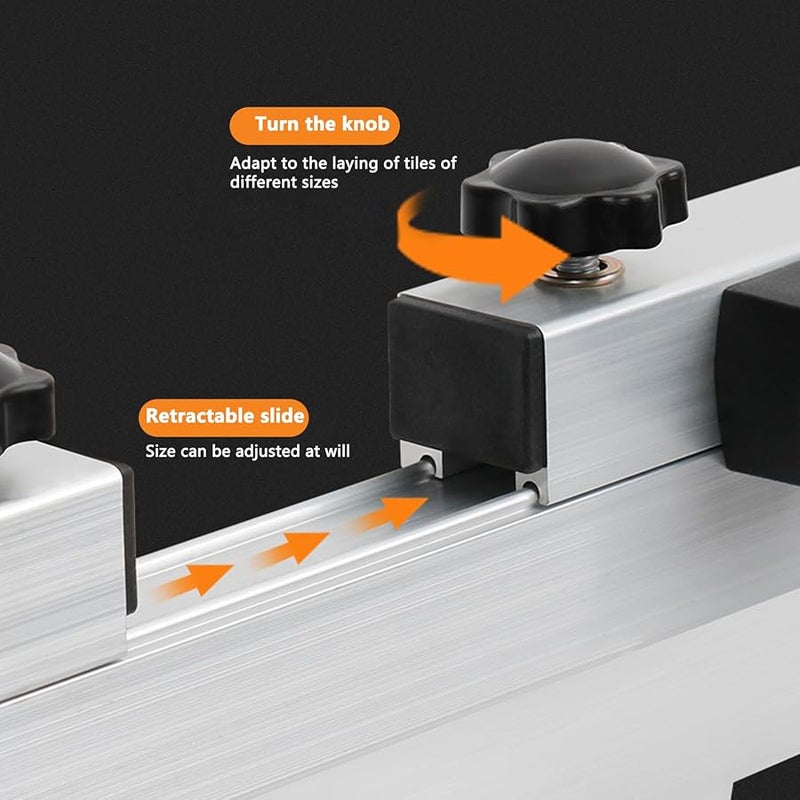 Turn the knob

Adapt to the laying of tiles of different sizes

Retractable slide

Size can be adjusted at will