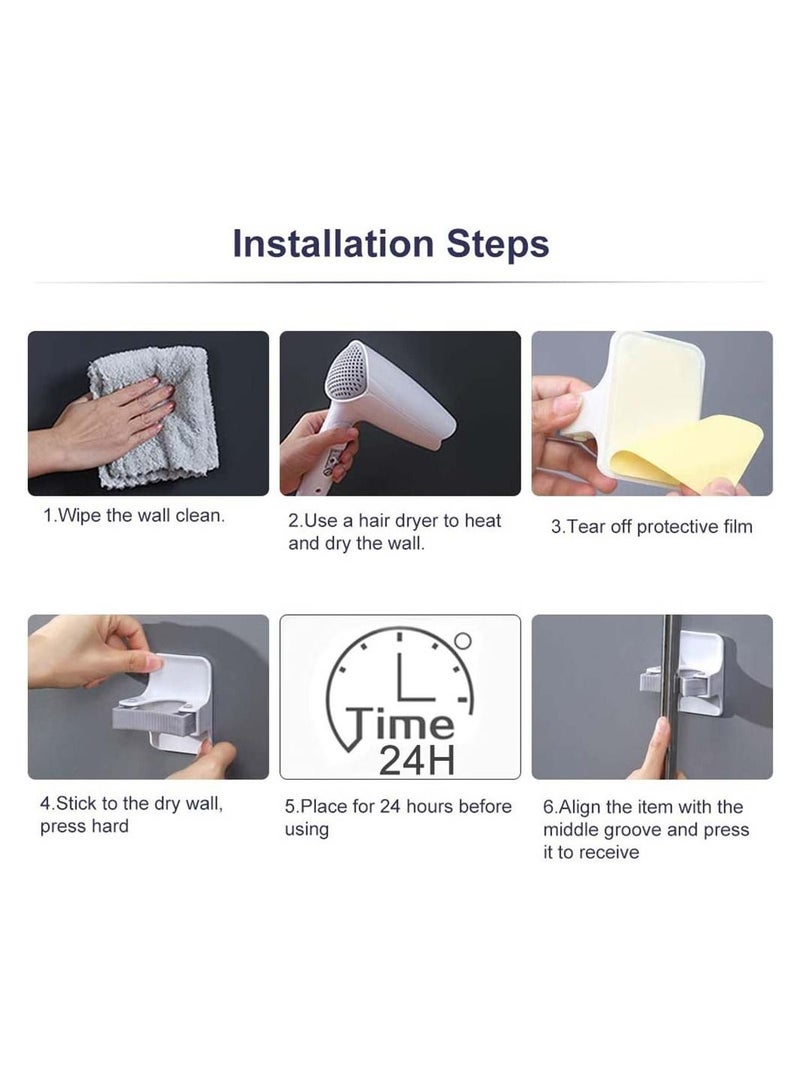 Installation Steps

1.Wipe the wall clean.

2.Use a hair dryer to heat and dry the wall.

3.Tear off protective film

Time
24H

4.Stick to the dry wall, press hard

5.Place for 24 hours before using

6.Align the item with the middle groove and press it to receive