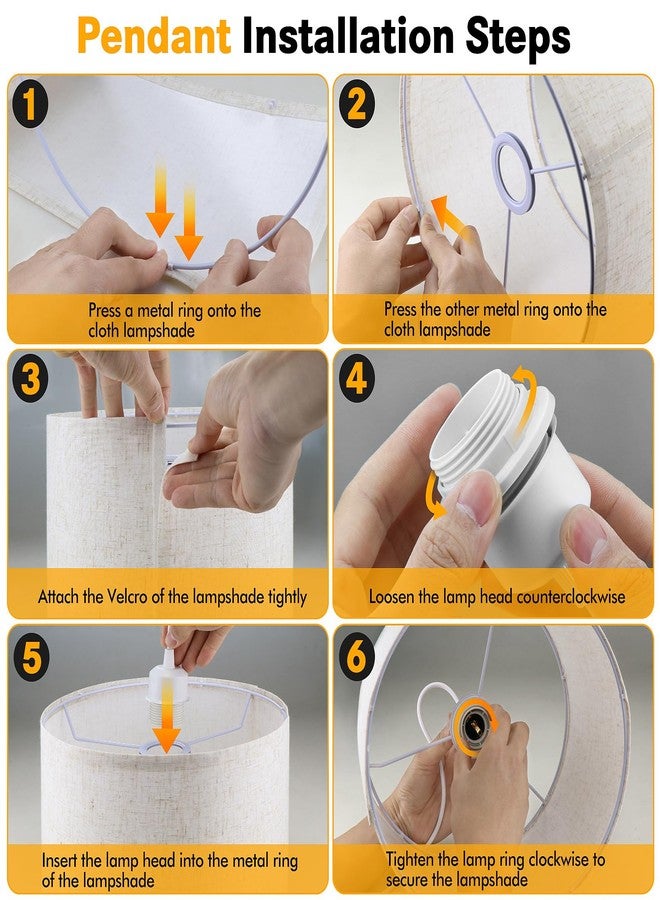 Pendant Installation Steps

1

Press a metal ring onto the cloth lampshade

2

Press the other metal ring onto the cloth lampshade

3

Attach the Velcro of the lampshade tightly

4

Loosen the lamp head counterclockwise

5

Insert the lamp head into the metal ring of the lampshade

6

Tighten the lamp ring clockwise to secure the lampshade