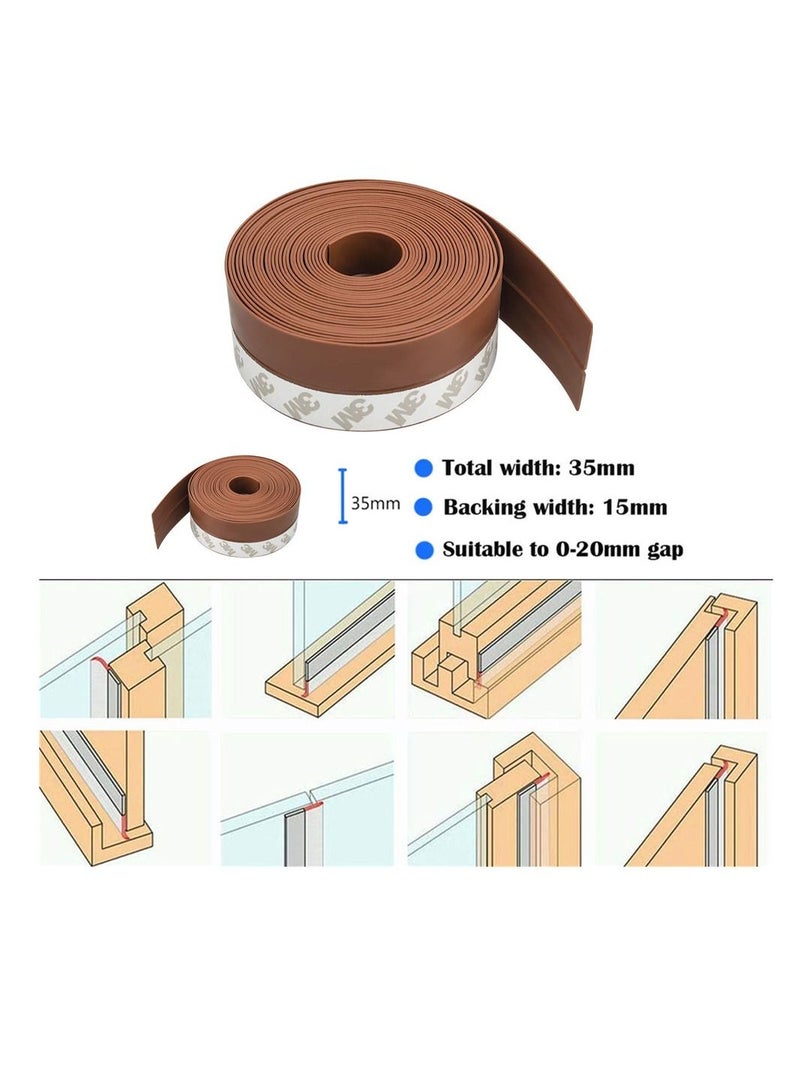 3M 3M 3M

35mm

Total width: 35mm

Backing width: 15mm

Suitable to 0-20mm gap