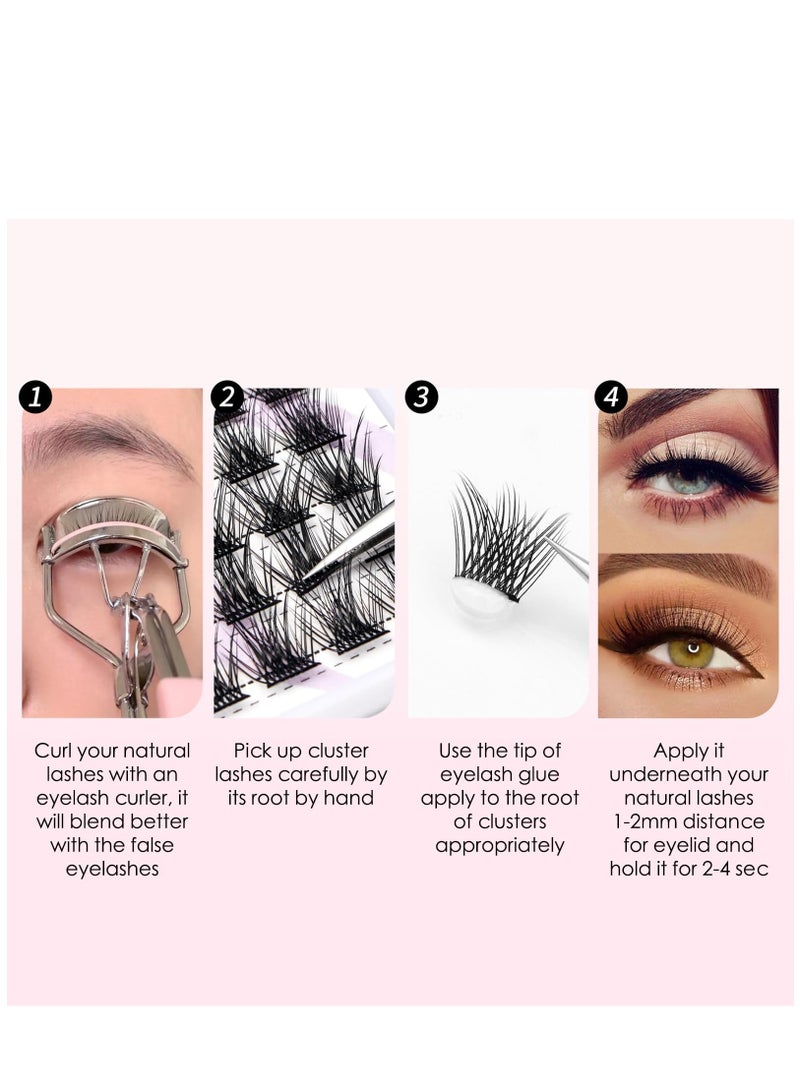 1

Curl your natural lashes with an eyelash curler, it will blend better with the false eyelashes

2

Pick up cluster lashes carefully by its root by hand

3

Use the tip of eyelash glue apply to the root of clusters appropriately

4

Apply it underneath your natural lashes 1-2mm distance for eyelid and hold it for 2-4 sec