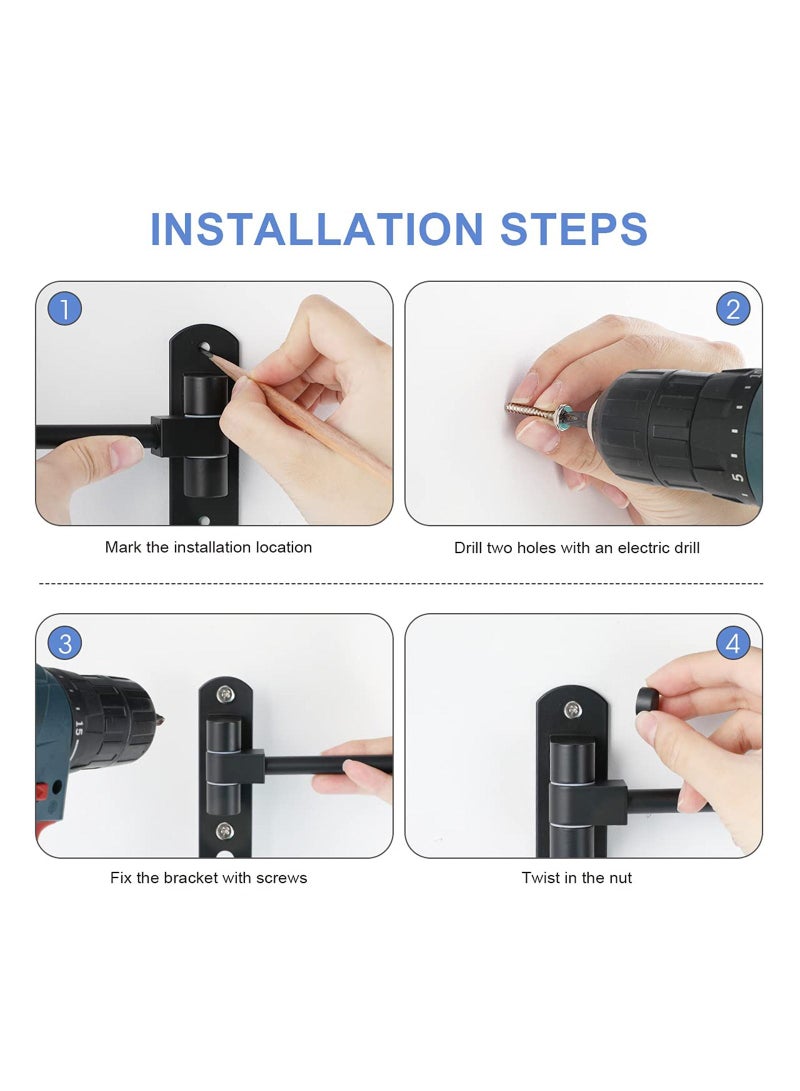 INSTALLATION STEPS

1

Mark the installation location

2

5

Drill two holes with an electric drill

3

15

Fix the bracket with screws

4

Twist in the nut