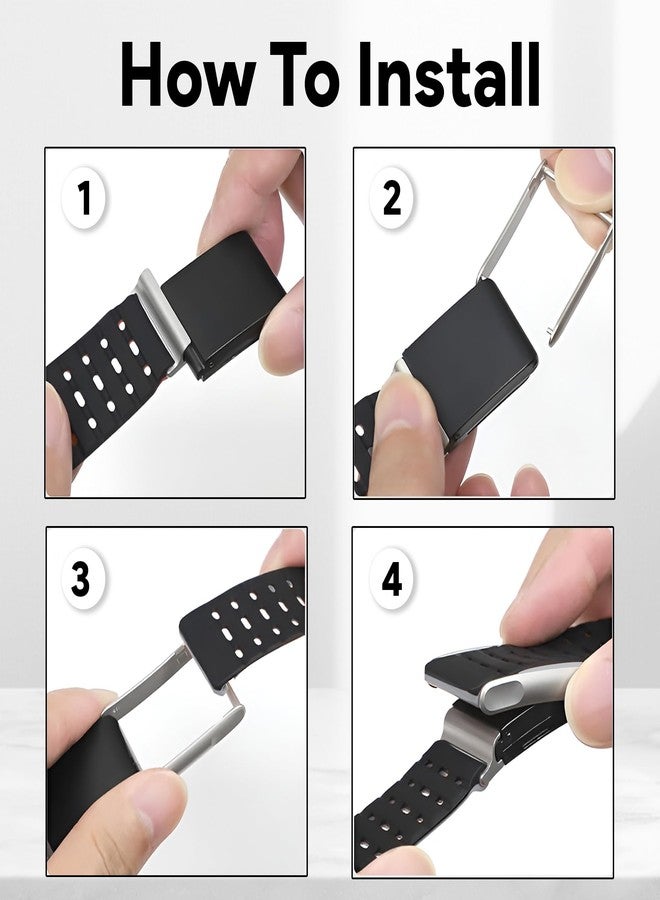 How To Install

1

2

3

4