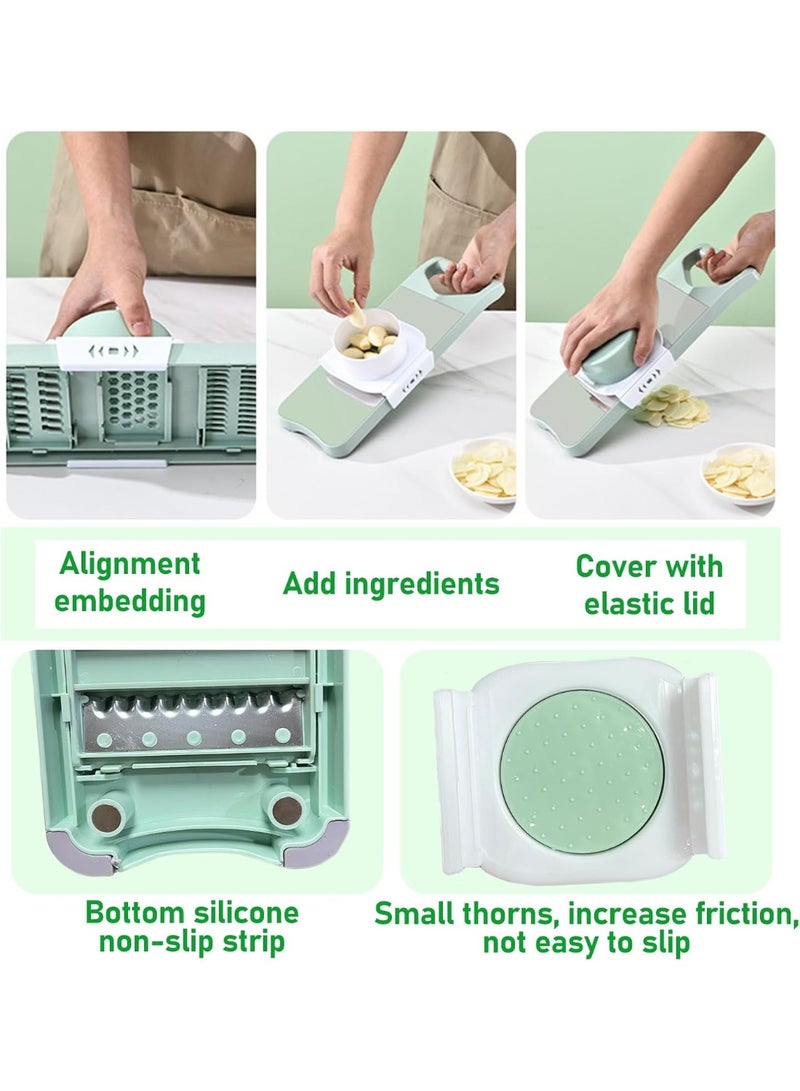 Alignment embedding

Add ingredients

Cover with elastic lid

Bottom silicone non-slip strip

Small thorns, increase friction, not easy to slip