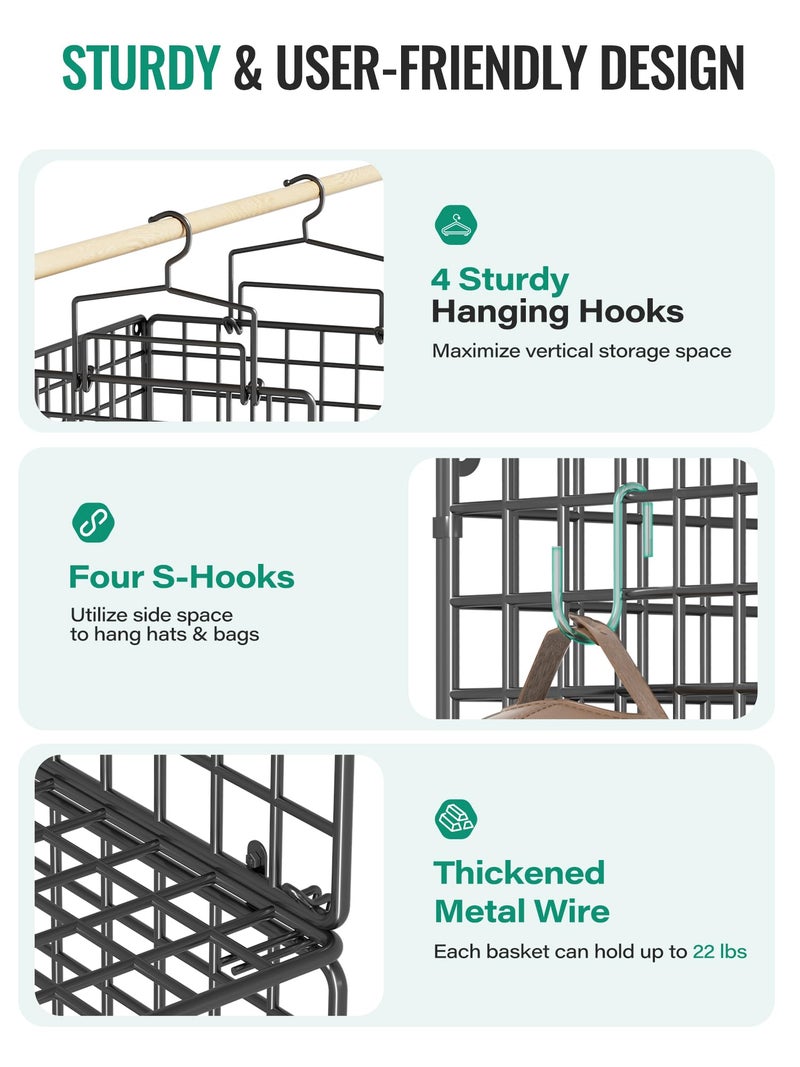 STURDY & USER-FRIENDLY DESIGN

4 Sturdy
Hanging Hooks

Maximize vertical storage space

Four S-Hooks

Utilize side space to hang hats & bags

Thickened
Metal Wire

Each basket can hold up to 22 lbs