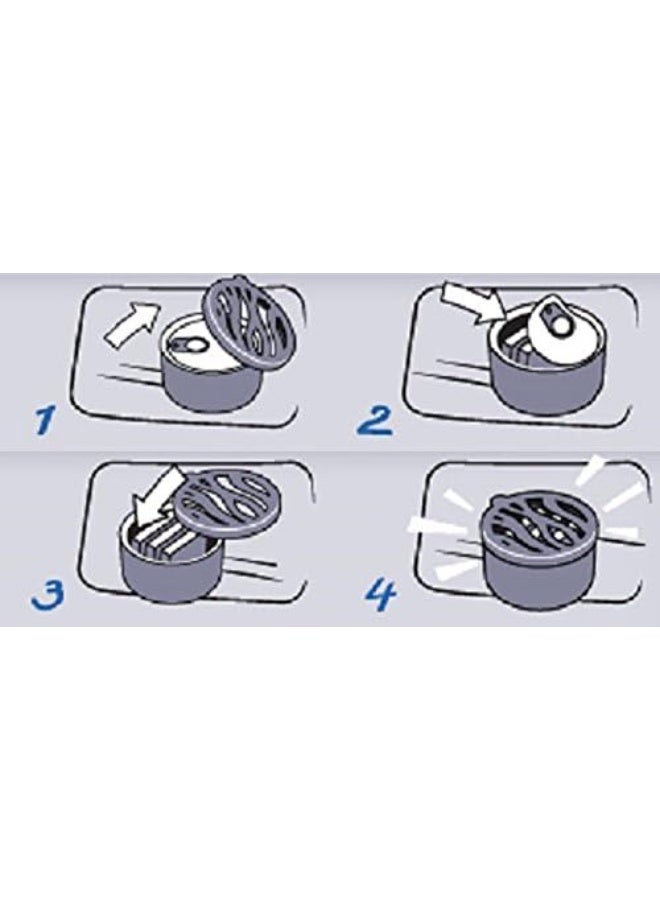 1

2

3

4