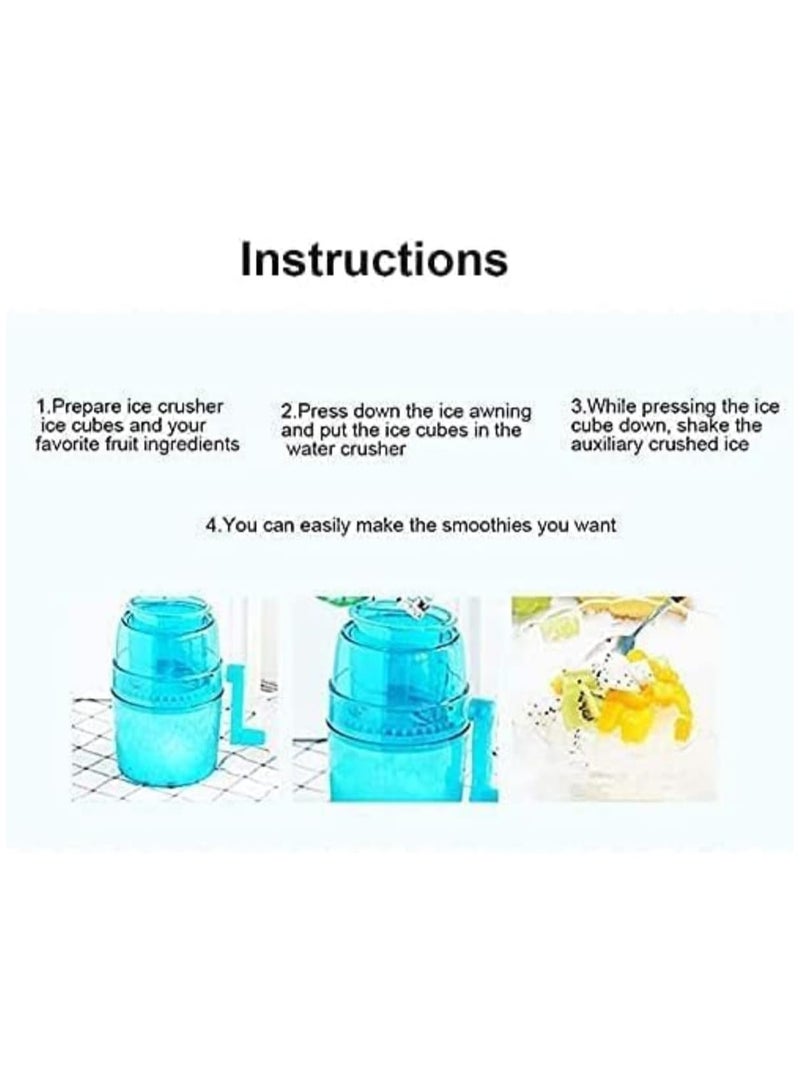 Instructions

1.Prepare ice crusher ice cubes and your favorite fruit ingredients

2.Press down the ice awning and put the ice cubes in the water crusher

3.While pressing the ice cube down, shake the auxiliary crushed ice

4.You can easily make the smoothies you want