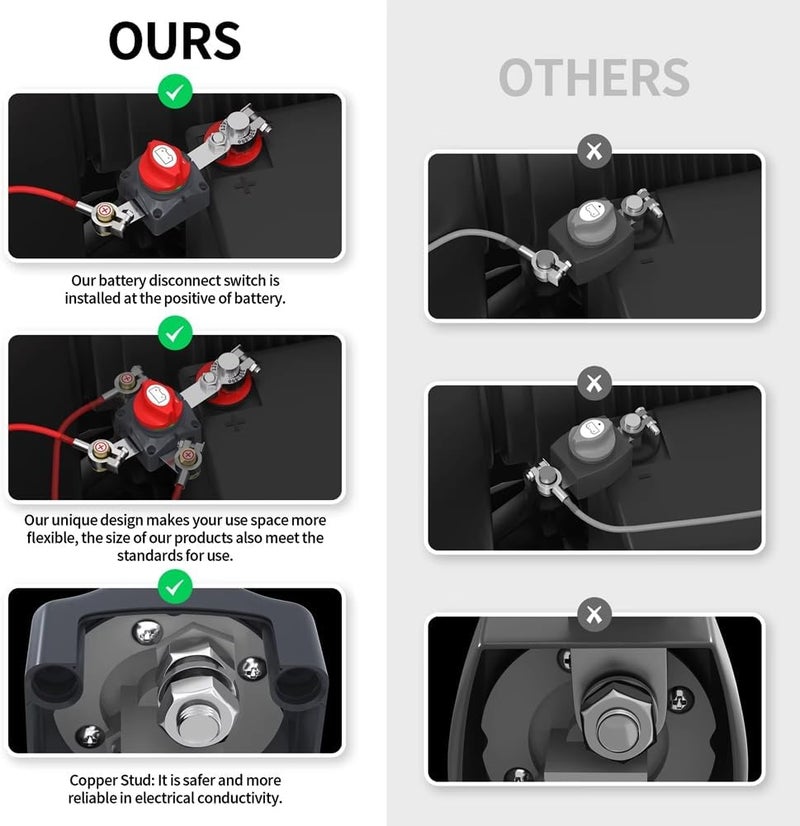 OURS

Our battery disconnect switch is installed at the positive of battery.

Our unique design makes your use space more flexible, the size of our products also meet the standards for use.

Copper Stud: It is safer and more reliable in electrical conductivity.

OTHERS