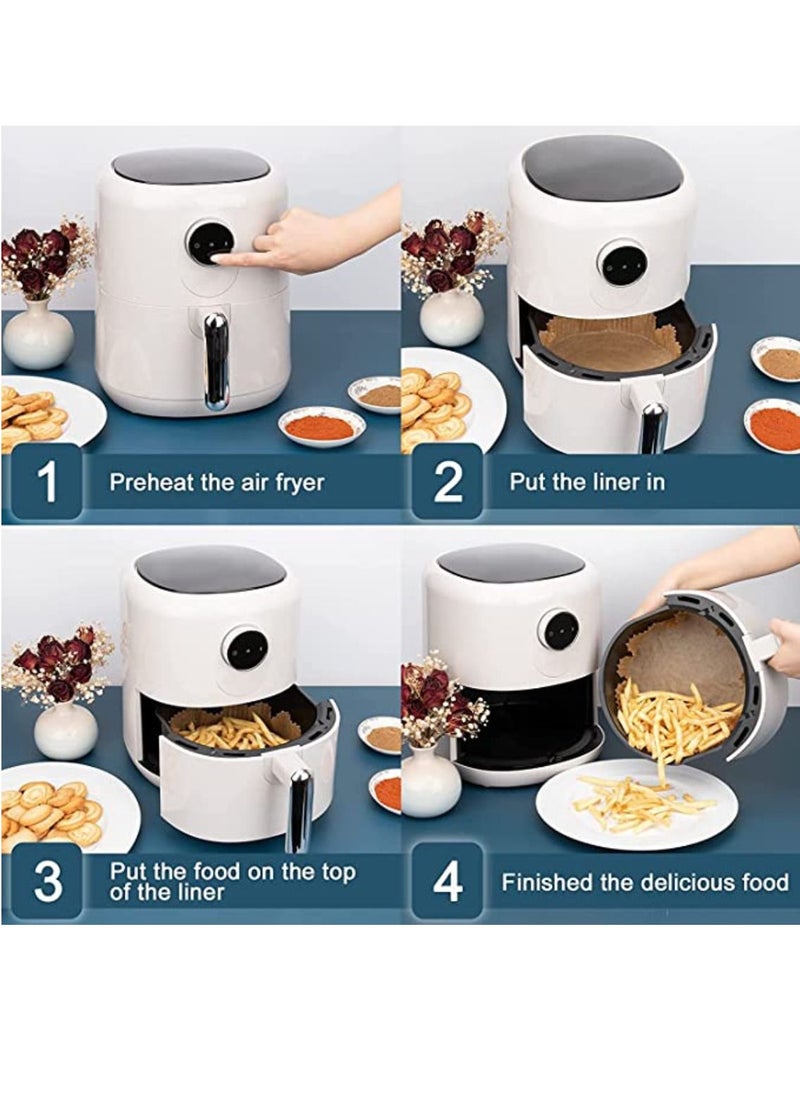 1 Preheat the air fryer

2 Put the liner in

3 Put the food on the top of the liner

4 Finished the delicious food