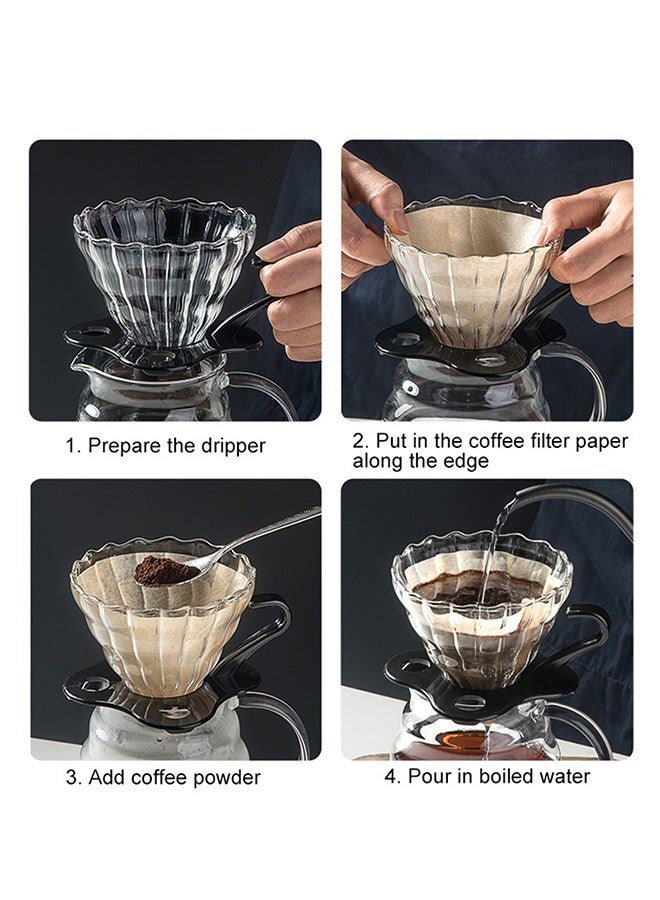 1. Prepare the dripper

2. Put in the coffee filter paper along the edge

3. Add coffee powder

4. Pour in boiled water