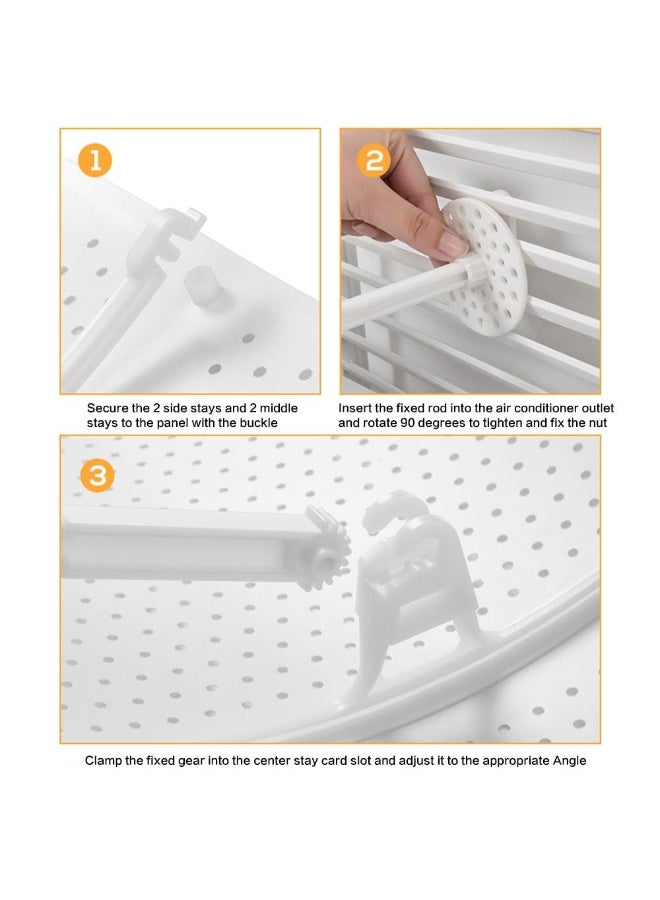 1

Secure the 2 side stays and 2 middle stays to the panel with the buckle

2

Insert the fixed rod into the air conditioner outlet and rotate 90 degrees to tighten and fix the nut

3

Clamp the fixed gear into the center stay card slot and adjust it to the appropriate Angle