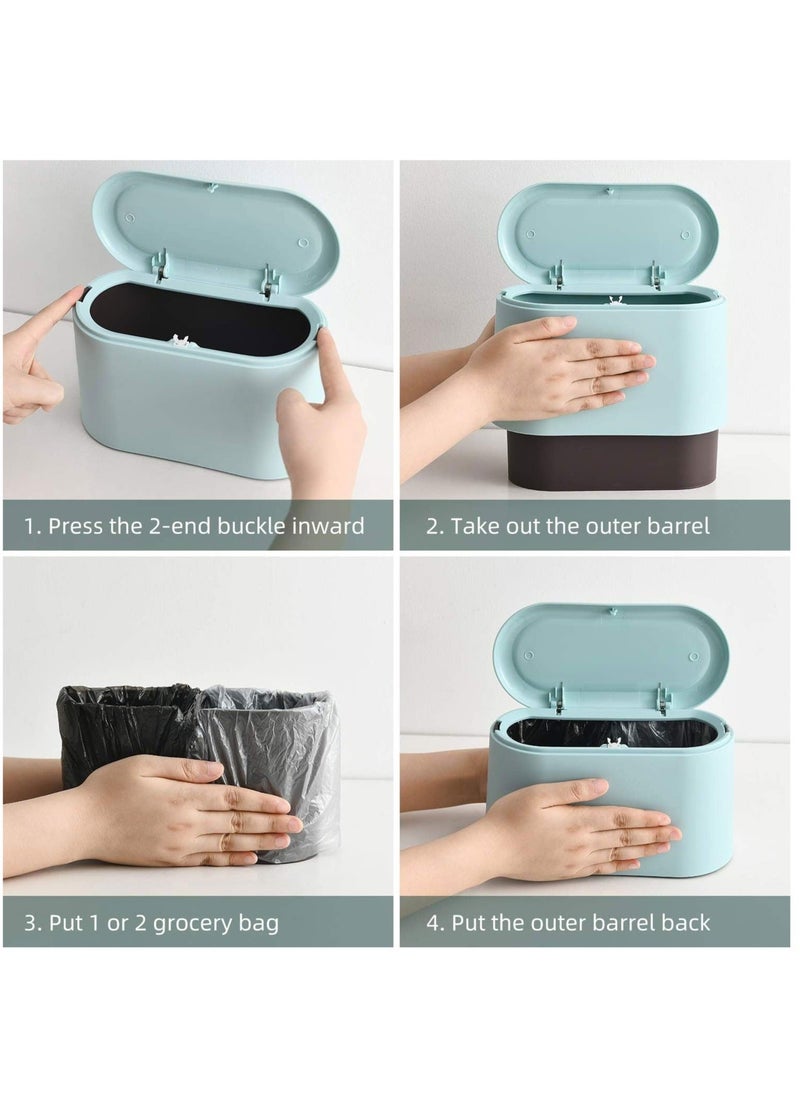 1. Press the 2-end buckle inward

2. Take out the outer barrel

3. Put 1 or 2 grocery bag

4. Put the outer barrel back