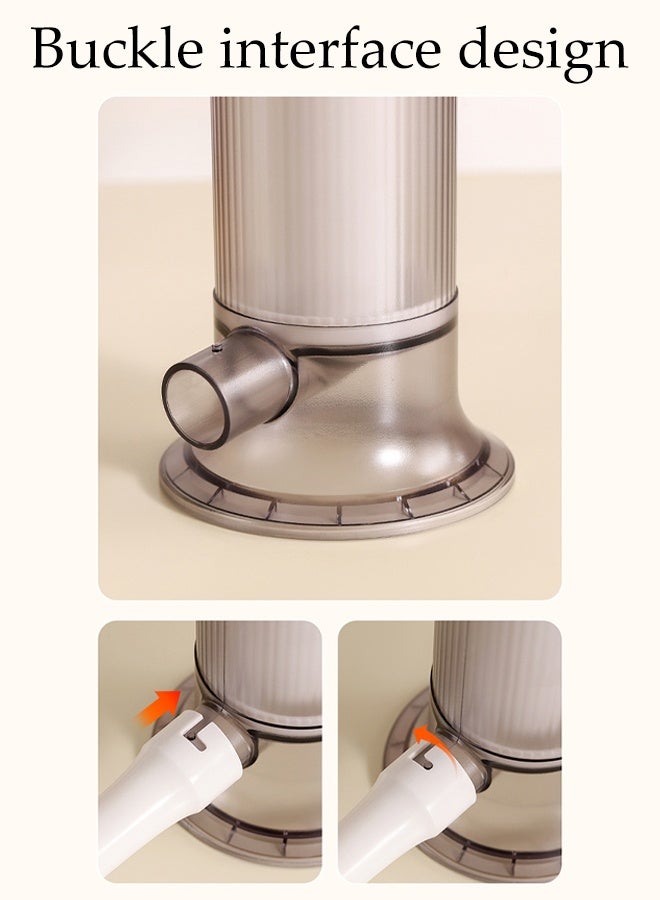 Buckle interface design