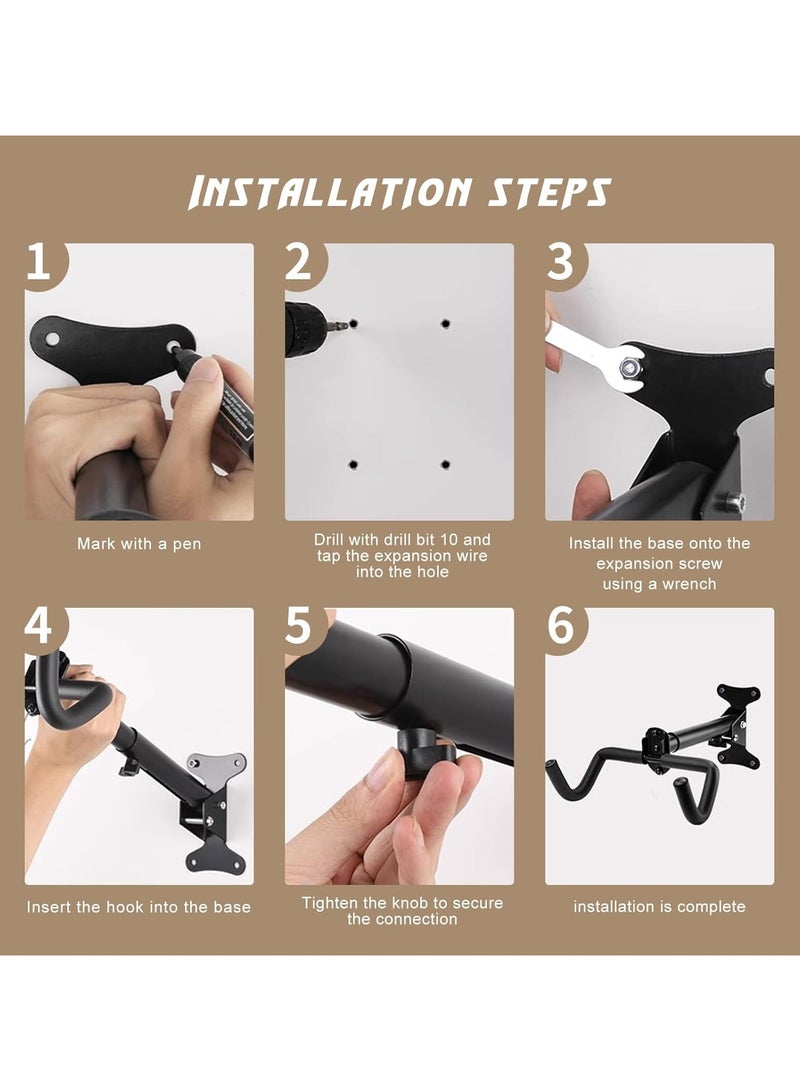 INSTALLATION STEPS

1

Mark with a pen

2

Drill with drill bit 10 and tap the expansion wire into the hole

3

Install the base onto the expansion screw using a wrench

4

Insert the hook into the base

5

Tighten the knob to secure the connection

6

installation is complete