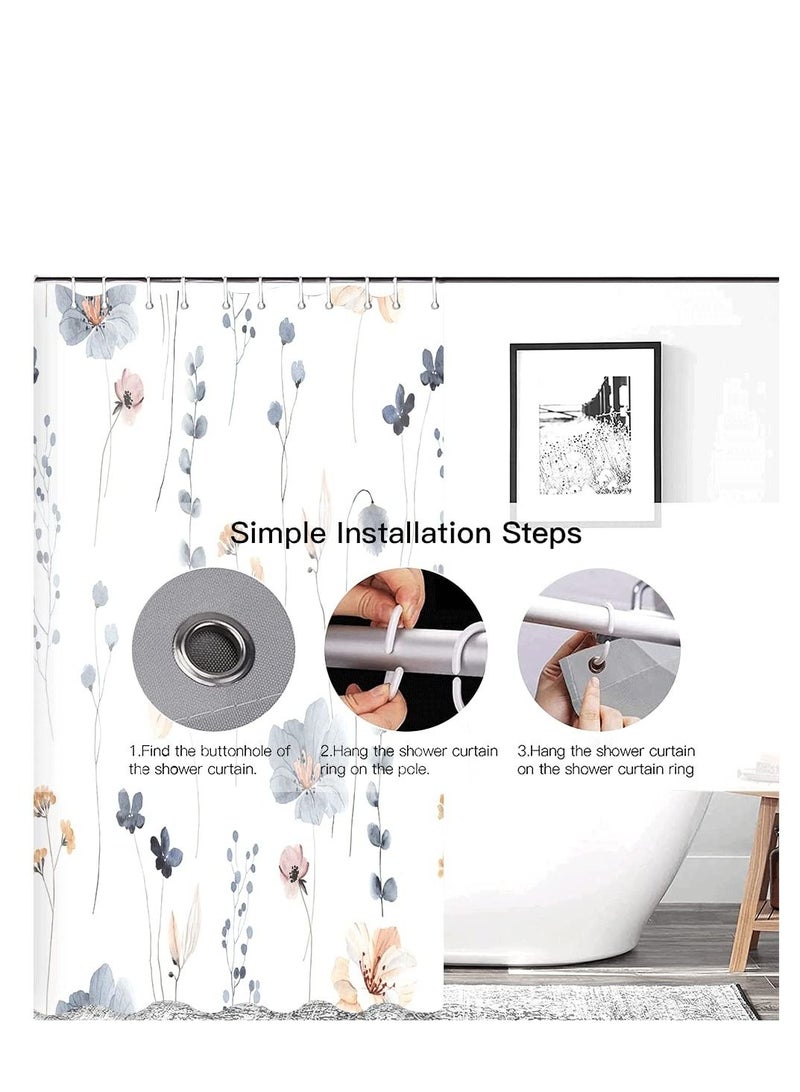 Simple Installation Steps

1.Find the buttonhole of the shower curtain.

2.Hang the shower curtain ring on the pole.

3.Hang the shower curtain on the shower curtain ring