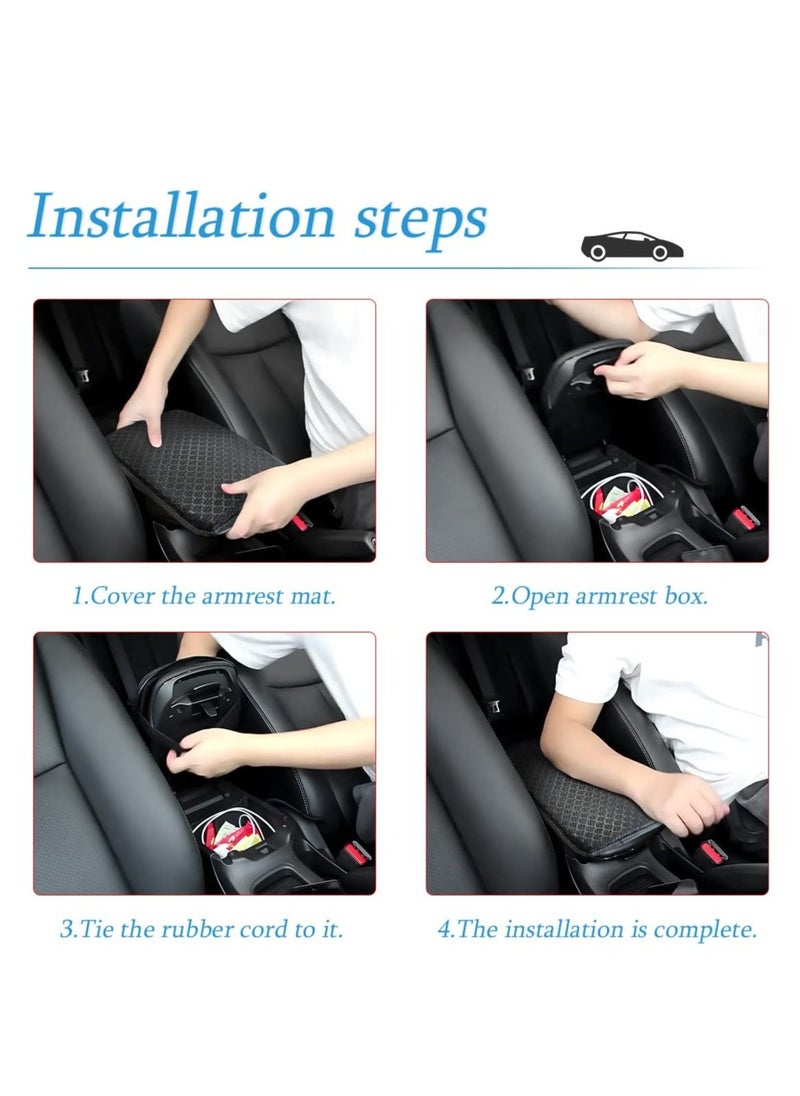 Installation steps

1.Cover the armrest mat.

2.Open armrest box.

3.Tie the rubber cord to it.

4.The installation is complete.