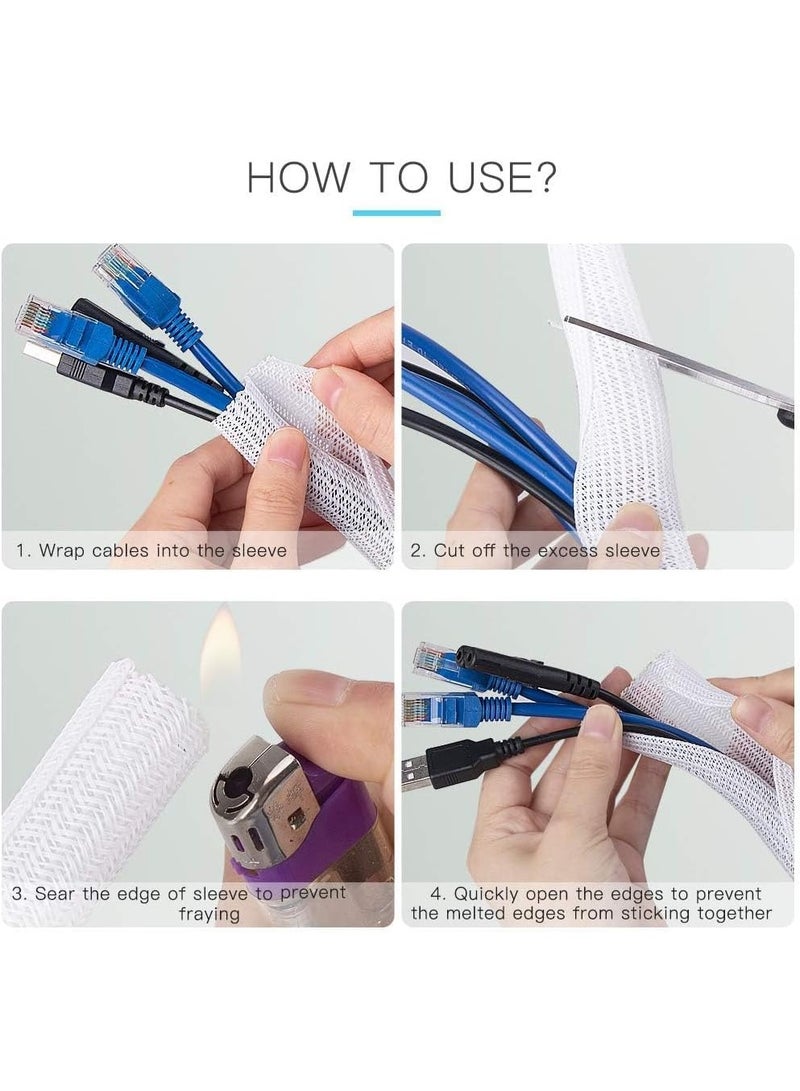 HOW TO USE?

1. Wrap cables into the sleeve

2. Cut off the excess sleeve

3. Sear the edge of sleeve to prevent fraying

4. Quickly open the edges to prevent the melted edges from sticking together