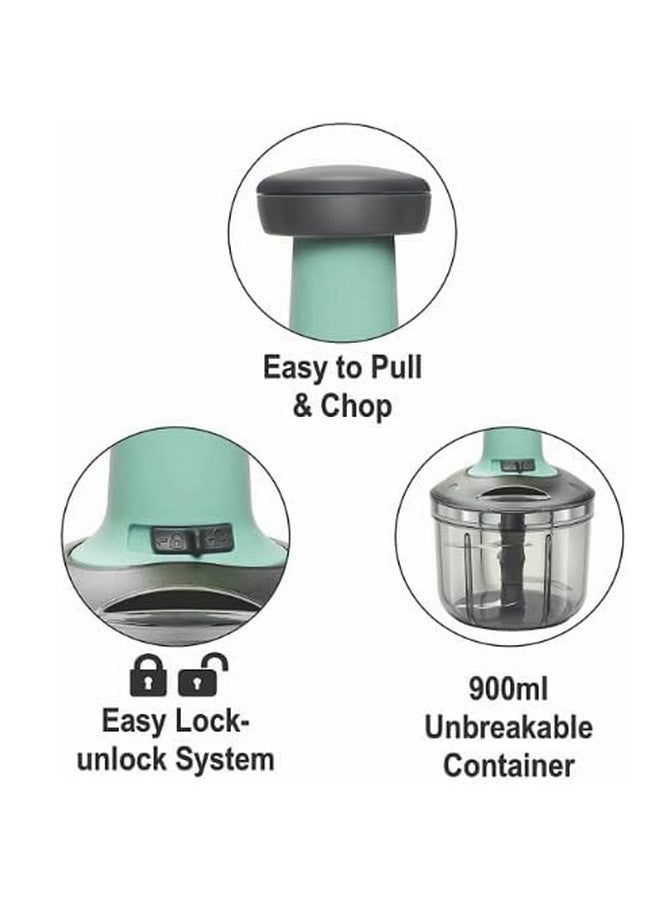 Easy to Pull & Chop

Easy Lock-unlock System

900ml Unbreakable Container