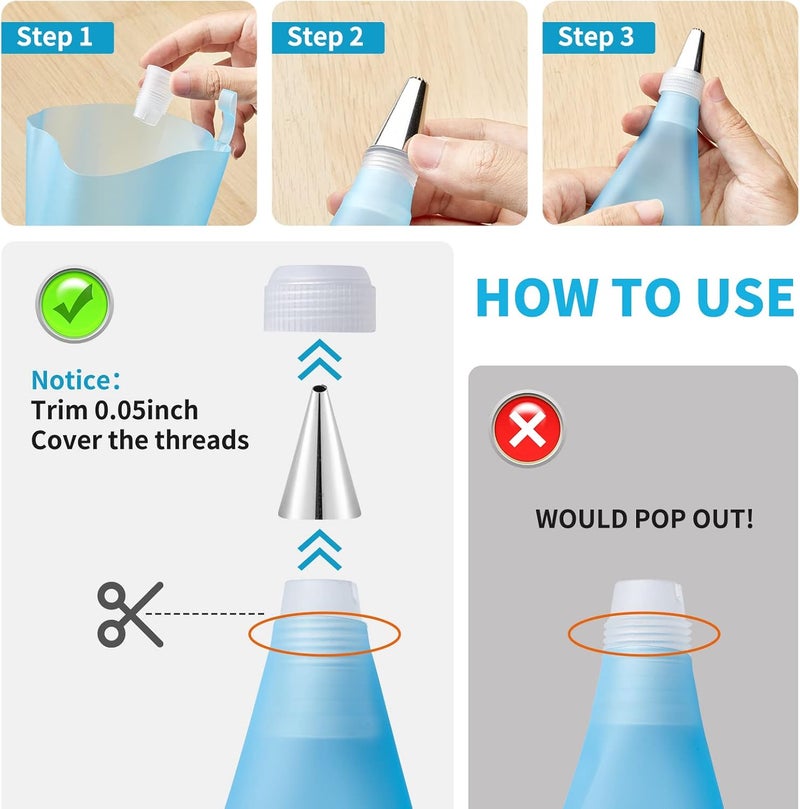 Step 1

Step 2

Step 3

HOW TO USE

Notice:
Trim 0.05inch
Cover the threads

WOULD POP OUT!