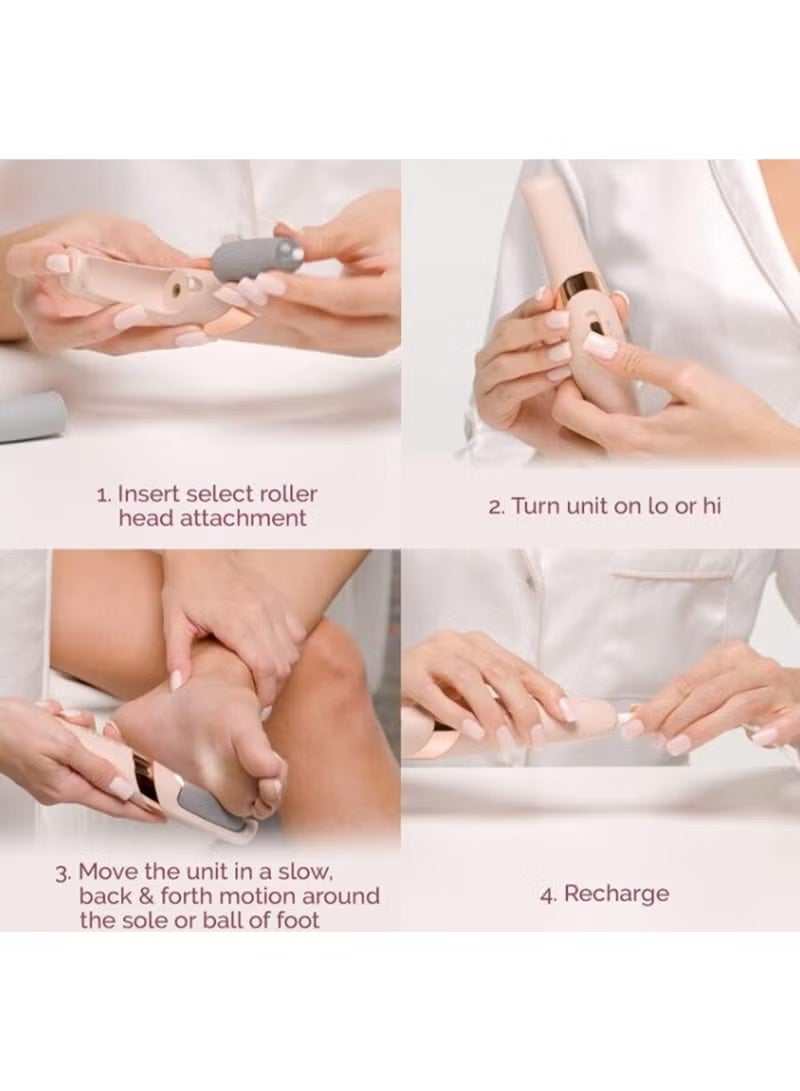 1. Insert select roller head attachment

2. Turn unit on lo or hi

3. Move the unit in a slow, back & forth motion around the sole or ball of foot

4. Recharge