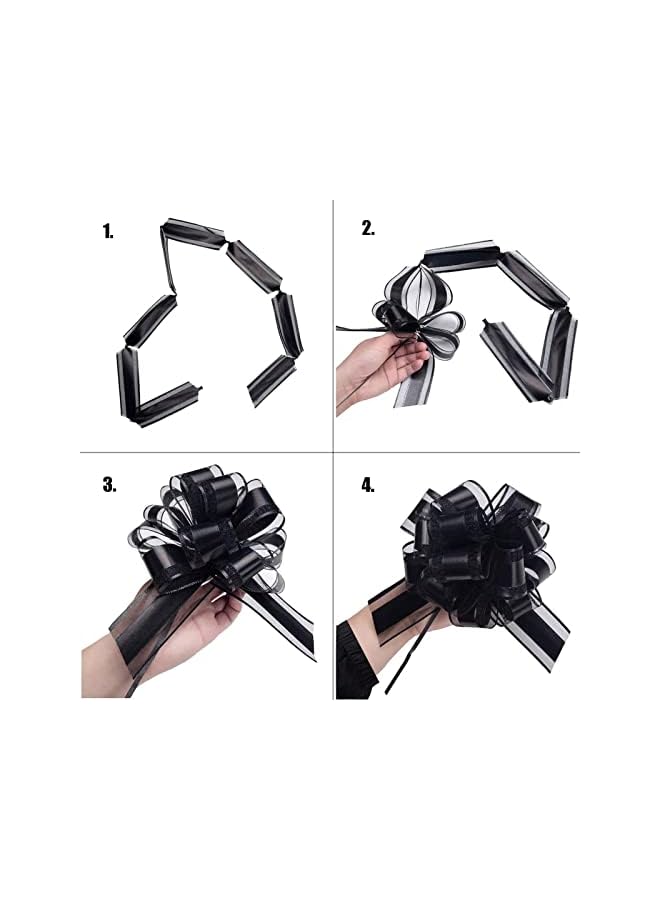 1.

2.

3.

4.