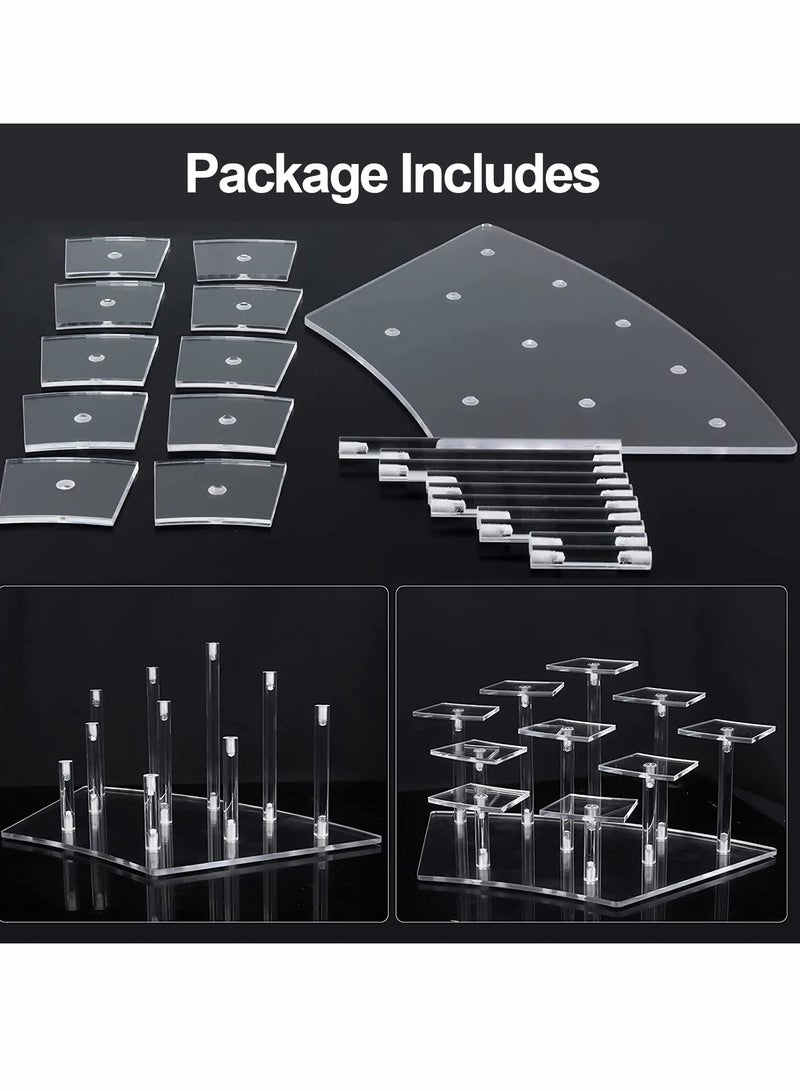 Package Includes