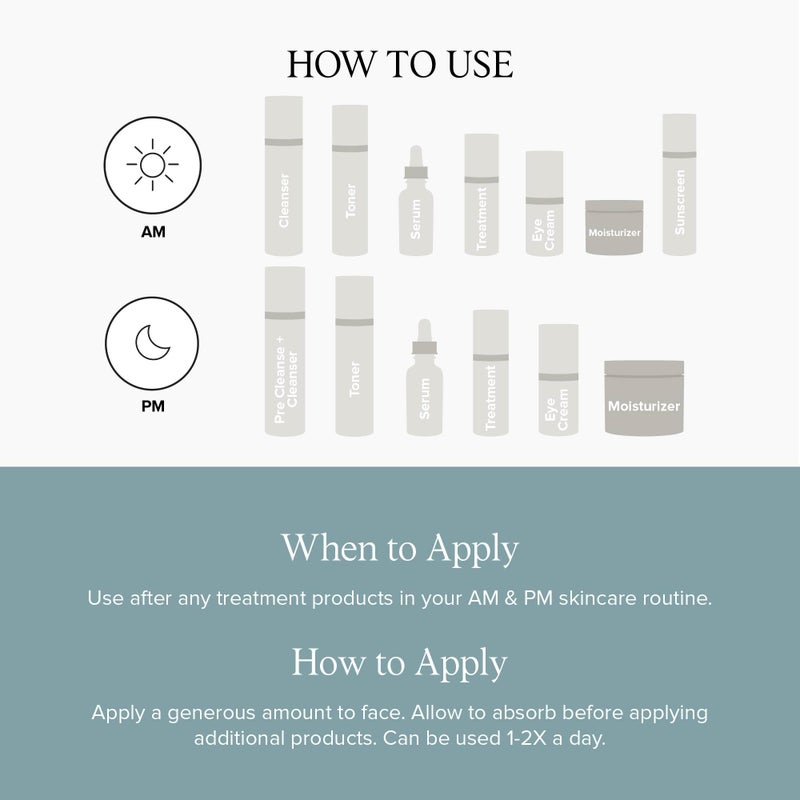 HOW TO USE

AM

Cleanser

Toner

Serum

Treatment

Eye Cream

Moisturizer

Sunscreen

PM

Pre Cleanse + Cleanser

Toner

Serum

Treatment

Eye Cream

Moisturizer

When to Apply

Use after any treatment products in your AM & PM skincare routine.

How to Apply

Apply a generous amount to face. Allow to absorb before applying additional products. Can be used 1-2X a day.