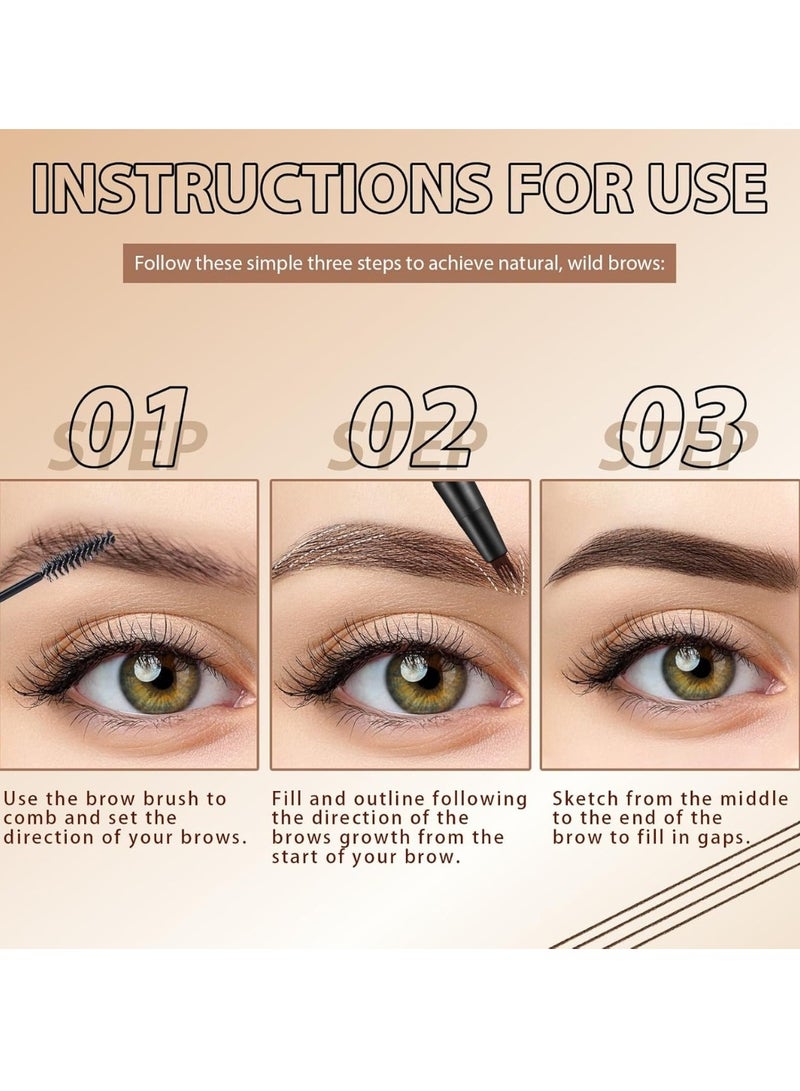 INSTRUCTIONS FOR USE

Follow these simple three steps to achieve natural, wild brows:

STEP 01

Use the brow brush to comb and set the direction of your brows.

STEP 02

Fill and outline following the direction of the brows growth from the start of your brow.

STEP 03

Sketch from the middle to the end of the brow to fill in gaps.