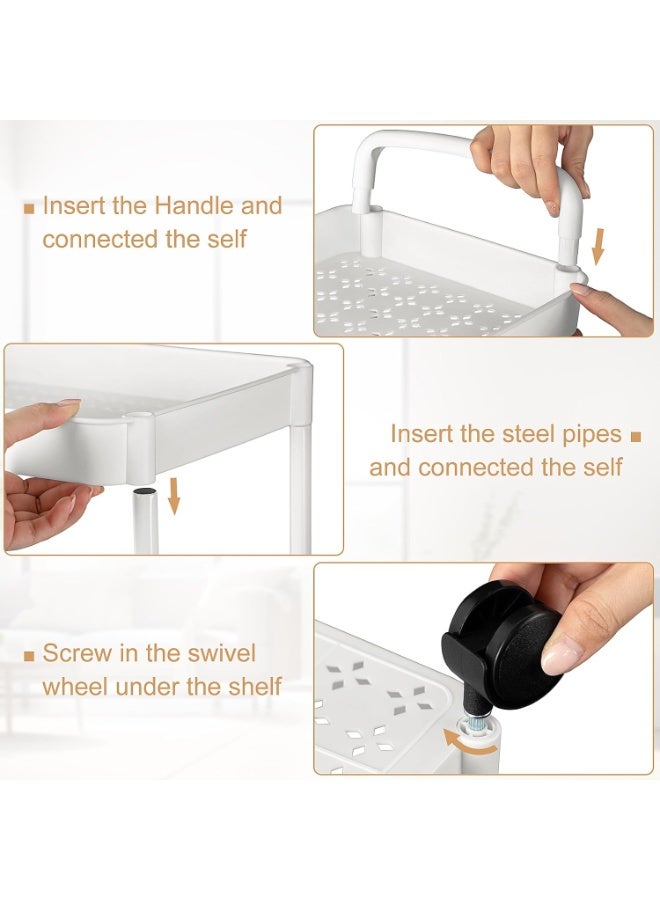 Insert the Handle and connected the self

Insert the steel pipes and connected the self

Screw in the swivel wheel under the shelf