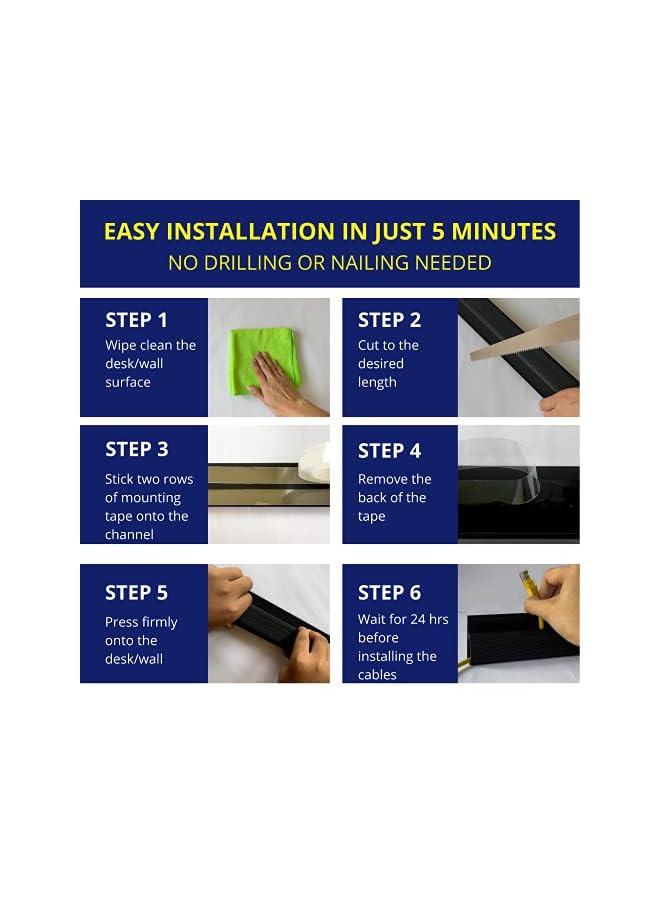 EASY INSTALLATION IN JUST 5 MINUTES
NO DRILLING OR NAILING NEEDED

STEP 1
Wipe clean the desk/wall surface

STEP 2
Cut to the desired length

STEP 3
Stick two rows of mounting tape onto the channel

STEP 4
Remove the back of the tape

STEP 5
Press firmly onto the desk/wall

STEP 6
Wait for 24 hrs before installing the cables